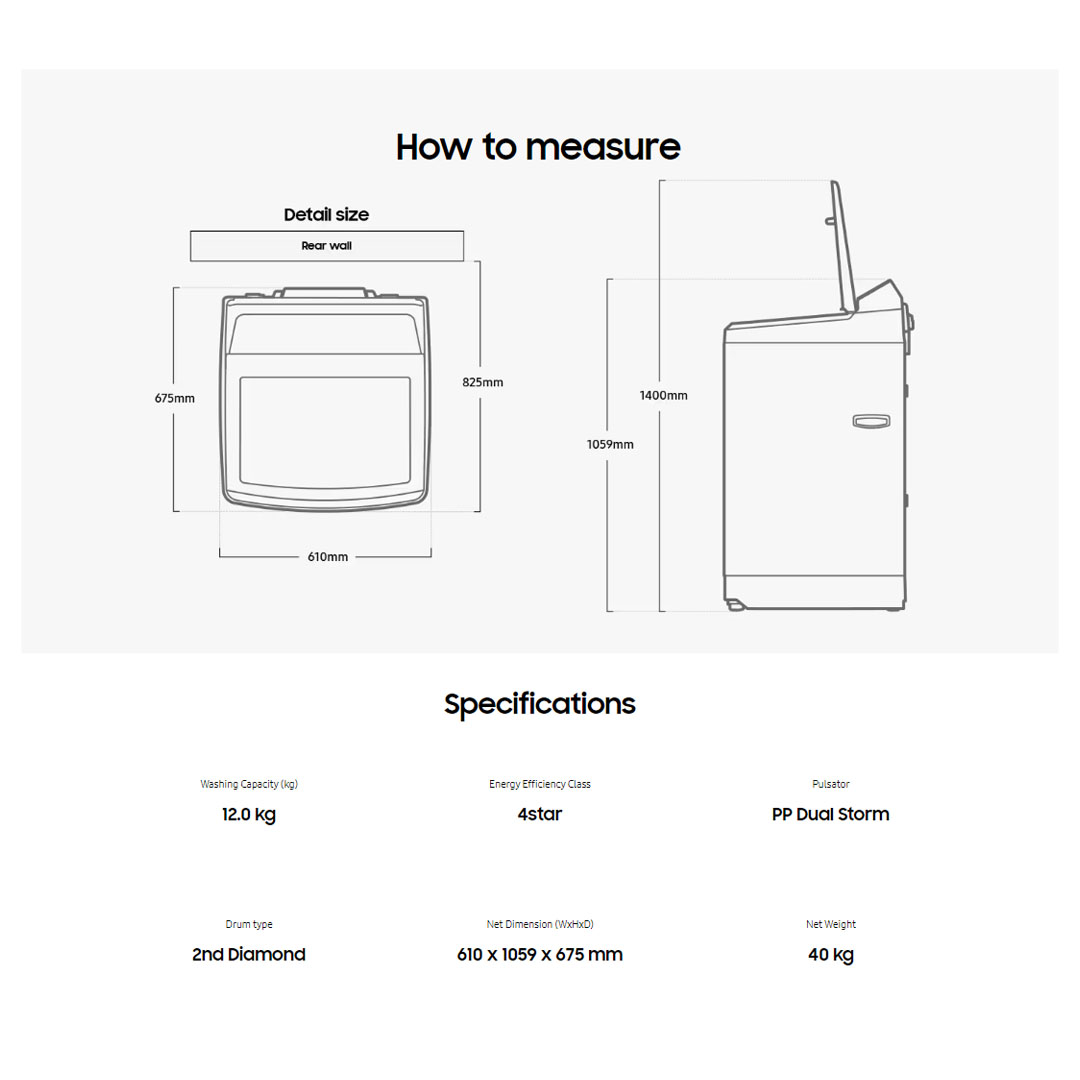 How to measure

Detail size

Rear wall

675mm

825mm

610mm

1400mm

1059mm

Specifications

Washing Capacity (kg)
12.0 kg

Energy Efficiency Class
4star

Pulsator
PP Dual Storm

Drum type
2nd Diamond

Net Dimension (WxHxD)
610 x 1059 x 675 mm

Net Weight
40 kg