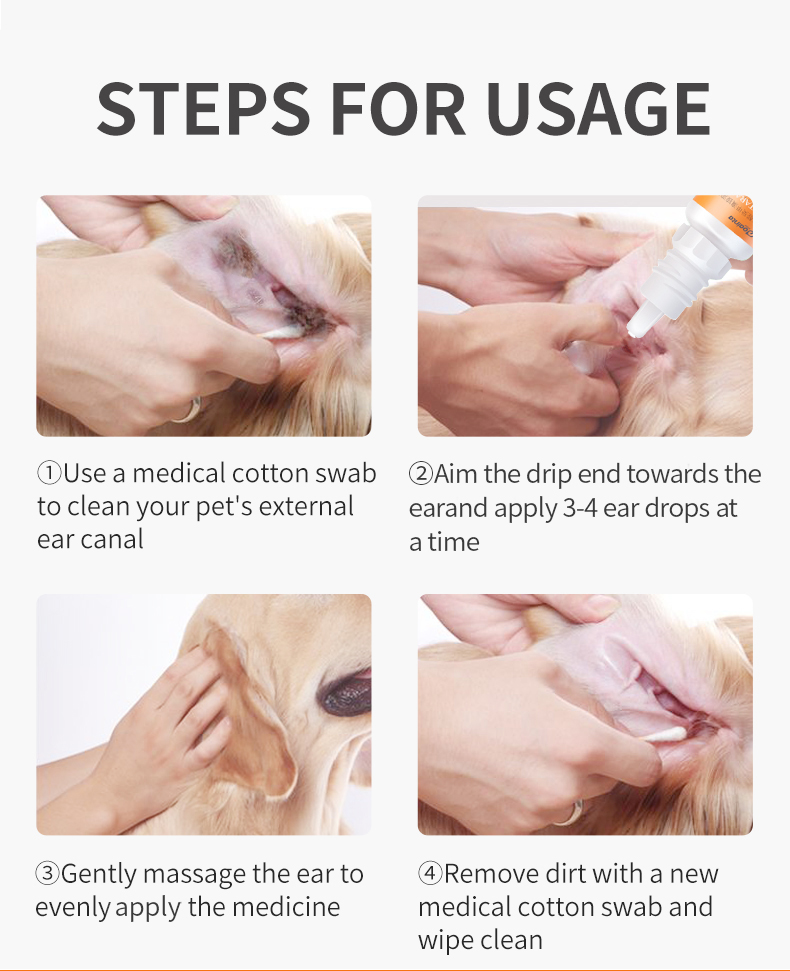 STEPS FOR USAGE

①Use a medical cotton swab to clean your pet's external ear canal

②Aim the drip end towards the earand apply 3-4 ear drops at a time

③Gently massage the ear to evenly apply the medicine

④Remove dirt with a new medical cotton swab and wipe clean