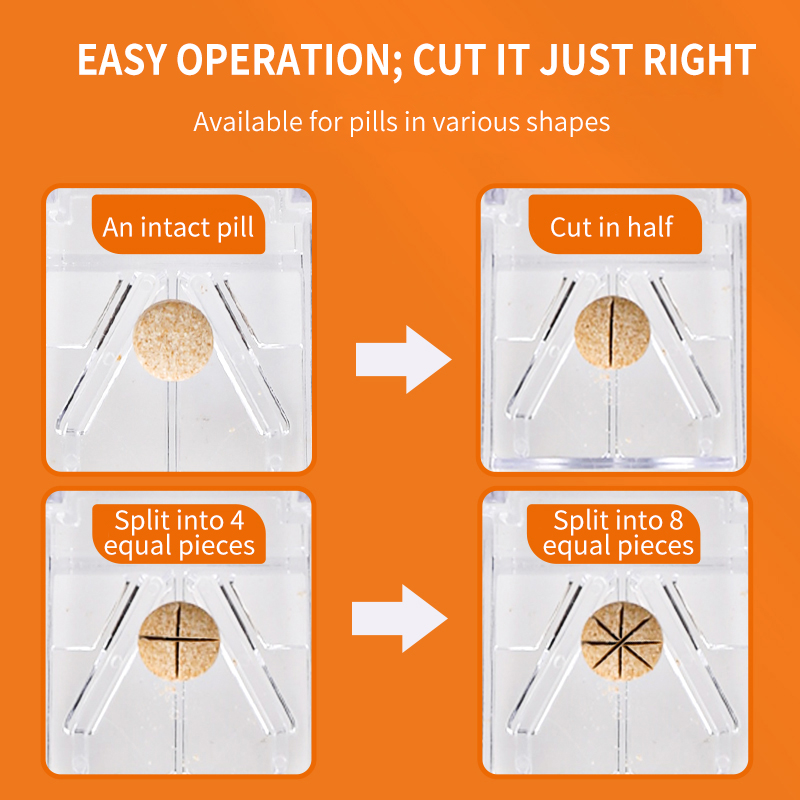 EASY OPERATION; CUT IT JUST RIGHT

Available for pills in various shapes

An intact pill

Cut in half

Split into 4 equal pieces

Split into 8 equal pieces