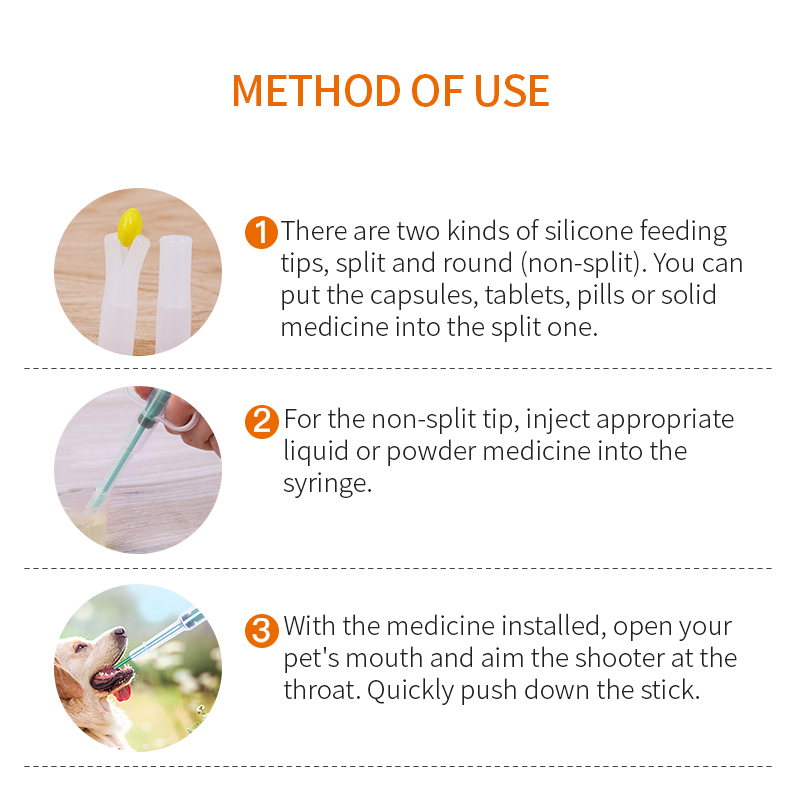 METHOD OF USE

1 There are two kinds of silicone feeding tips, split and round (non-split). You can put the capsules, tablets, pills or solid medicine into the split one.

2 For the non-split tip, inject appropriate liquid or powder medicine into the syringe.

3 With the medicine installed, open your pet's mouth and aim the shooter at the throat. Quickly push down the stick.