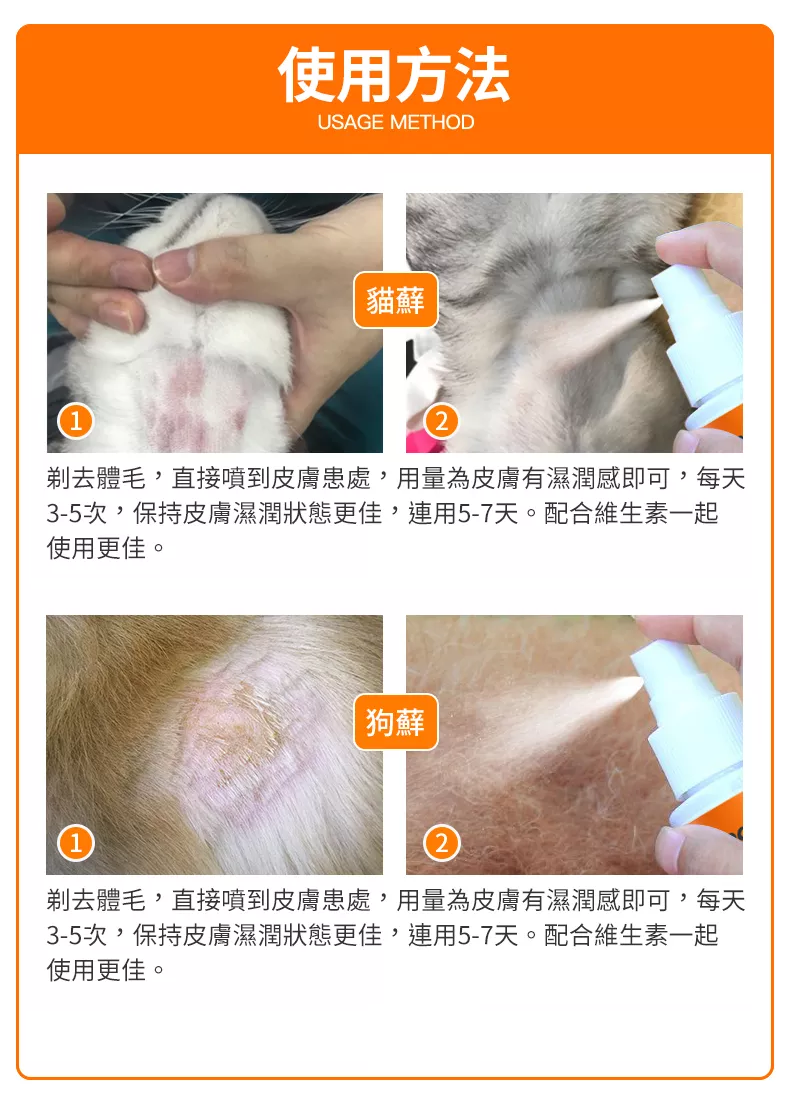 使用方法
USAGE METHOD

貓蘚

1

2

剃去體毛，直接噴到皮膚患處，用量為皮膚有濕潤感即可，每天3-5次，保持皮膚濕潤狀態更佳，連用5-7天。配合維生素一起使用更佳。

狗蘚

1

2

剃去體毛，直接噴到皮膚患處，用量為皮膚有濕潤感即可，每天3-5次，保持皮膚濕潤狀態更佳，連用5-7天。配合維生素一起使用更佳。