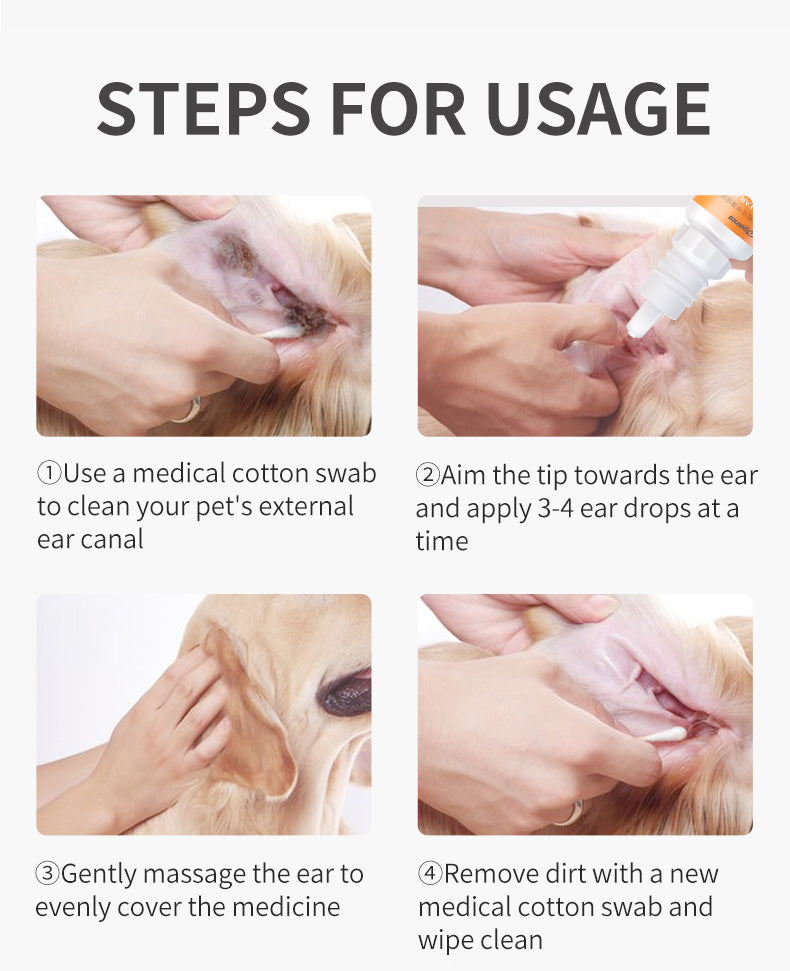 STEPS FOR USAGE

①Use a medical cotton swab to clean your pet's external ear canal

②Aim the tip towards the ear and apply 3-4 ear drops at a time

③Gently massage the ear to evenly cover the medicine

④Remove dirt with a new medical cotton swab and wipe clean