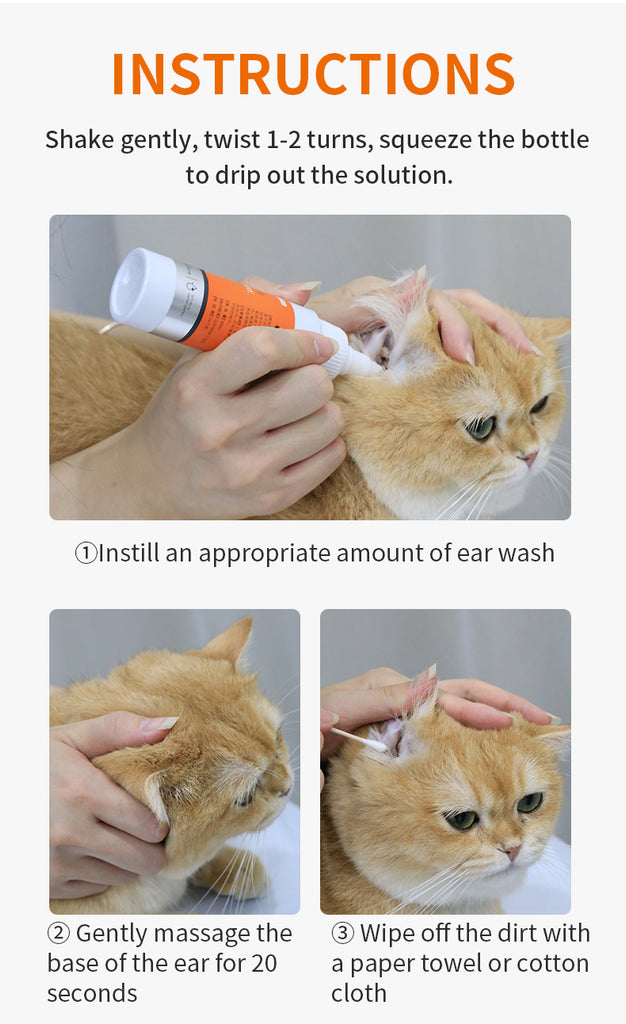 INSTRUCTIONS

Shake gently, twist 1-2 turns, squeeze the bottle to drip out the solution.

①Instill an appropriate amount of ear wash

② Gently massage the base of the ear for 20 seconds

③ Wipe off the dirt with a paper towel or cotton cloth