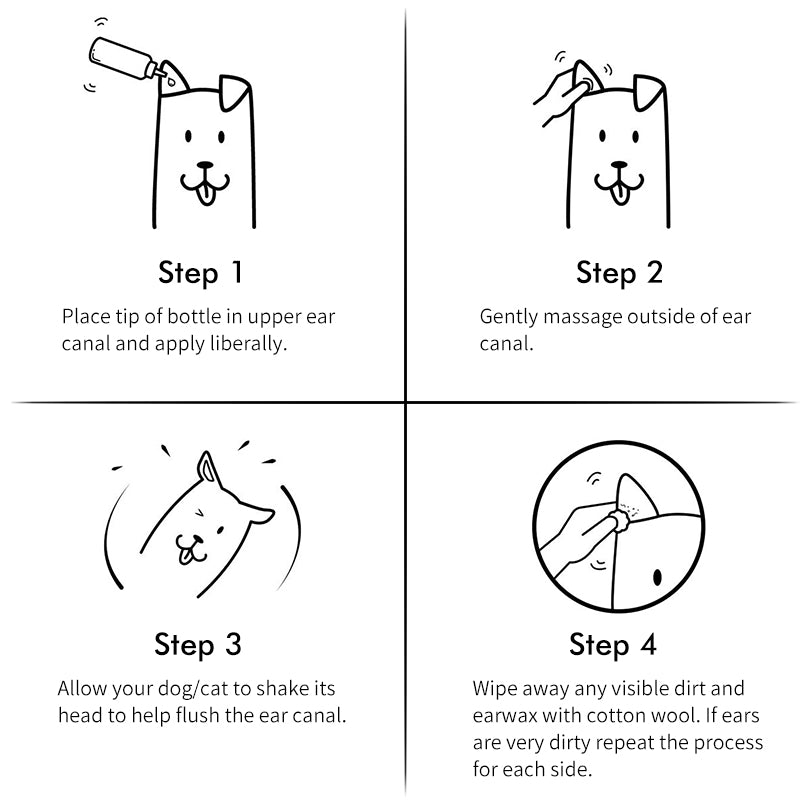 Step 1

Place tip of bottle in upper ear canal and apply liberally.

Step 2

Gently massage outside of ear canal.

Step 3

Allow your dog/cat to shake its head to help flush the ear canal.

Step 4

Wipe away any visible dirt and earwax with cotton wool. If ears are very dirty repeat the process for each side.