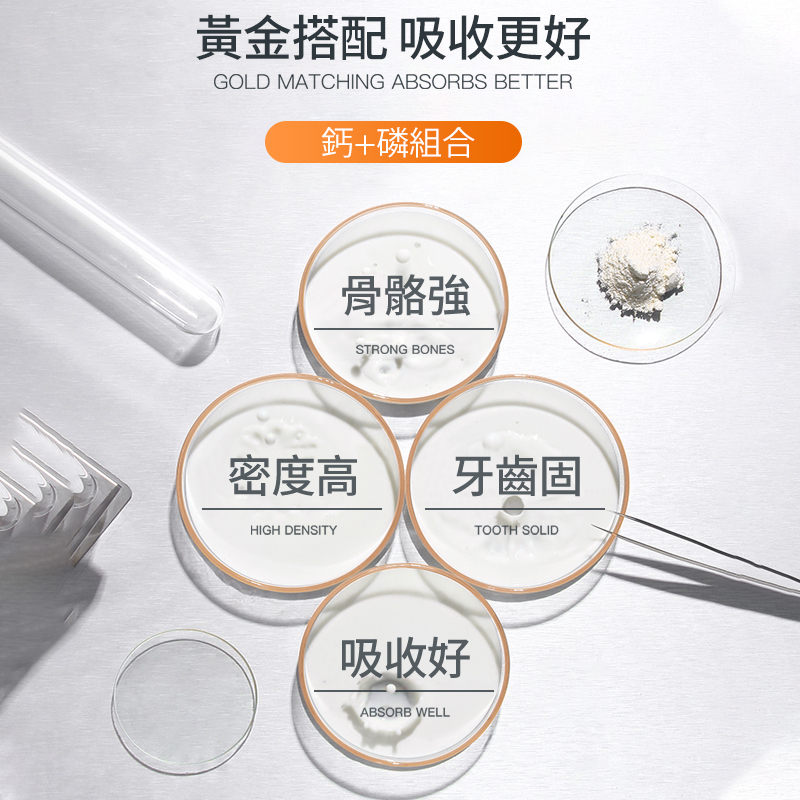 黃金搭配 吸收更好
GOLD MATCHING ABSORBS BETTER

鈣+磷組合

骨骼強
STRONG BONES

密度高
HIGH DENSITY

牙齒固
TOOTH SOLID

吸收好
ABSORB WELL