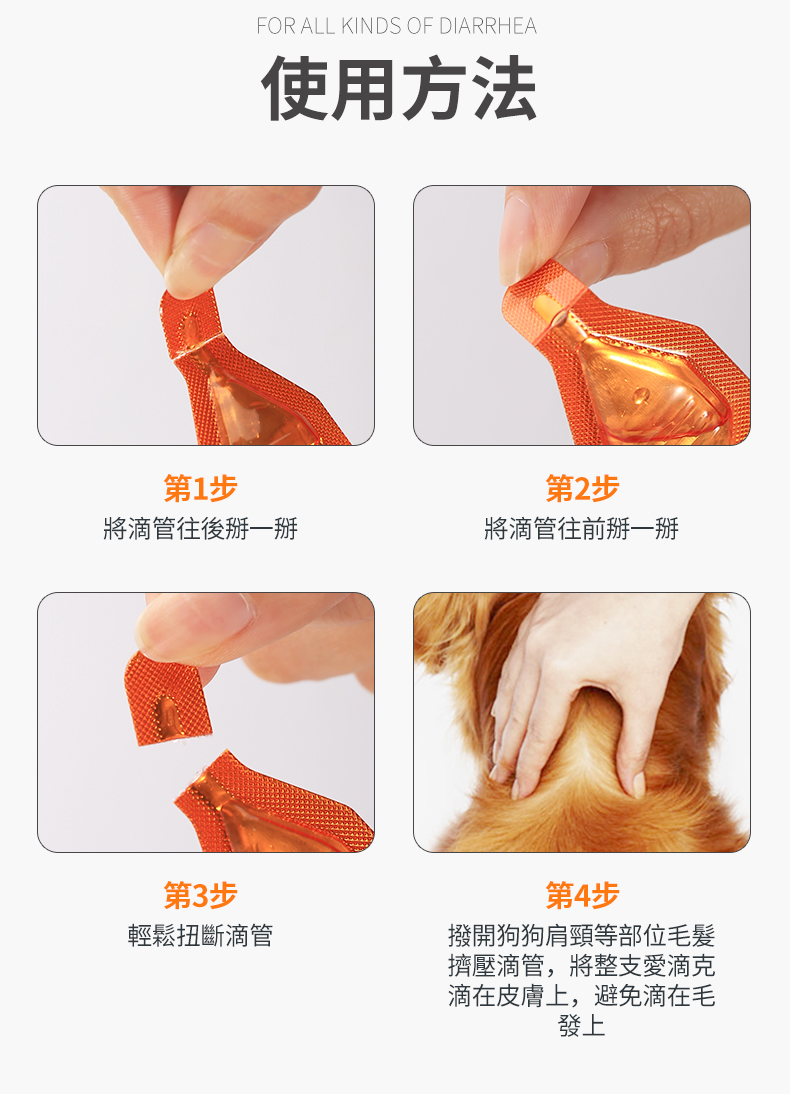 FOR ALL KINDS OF DIARRHEA

使用方法

第1步
將滴管往後掰一掰

第2步
將滴管往前掰一掰

第3步
輕鬆扭斷滴管

第4步
撥開狗狗肩頸等部位毛髮擠壓滴管，將整支愛滴克滴在皮膚上，避免滴在毛發上