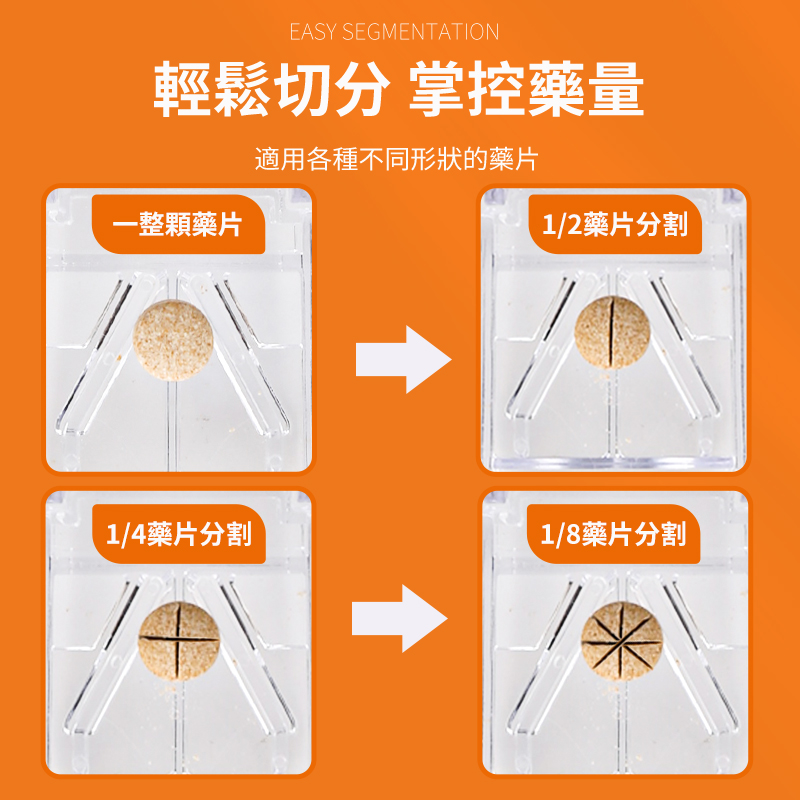 EASY SEGMENTATION

輕鬆切分 掌控藥量

適用各種不同形狀的藥片

一整顆藥片

1/2藥片分割

1/4藥片分割

1/8藥片分割