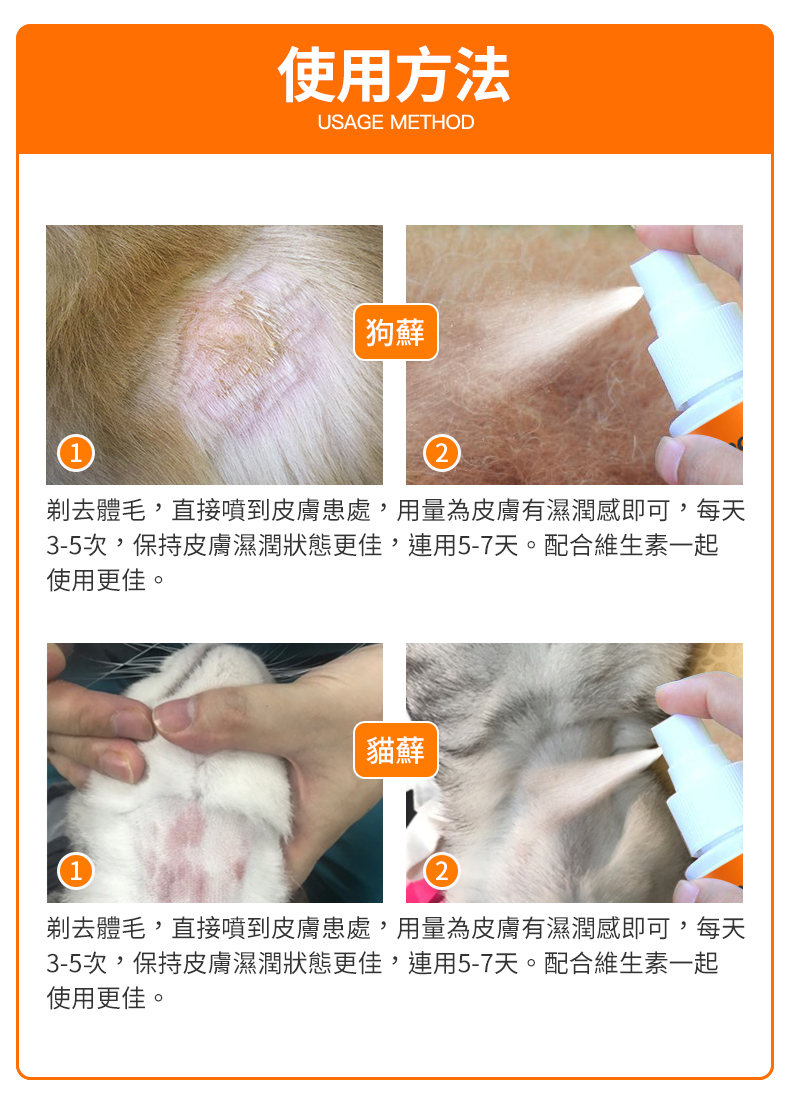 使用方法
USAGE METHOD

狗蘚

1

2

剃去體毛，直接噴到皮膚患處，用量為皮膚有濕潤感即可，每天3-5次，保持皮膚濕潤狀態更佳，連用5-7天。配合維生素一起使用更佳。

貓蘚

1

2

剃去體毛，直接噴到皮膚患處，用量為皮膚有濕潤感即可，每天3-5次，保持皮膚濕潤狀態更佳，連用5-7天。配合維生素一起使用更佳。