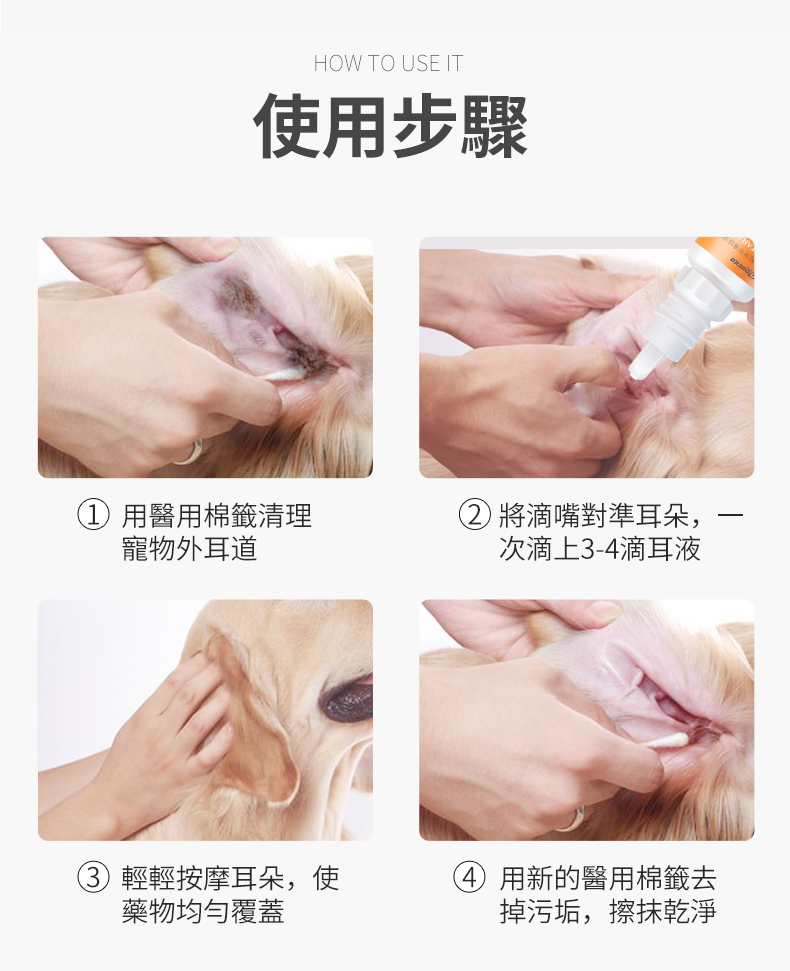 HOW TO USE IT

使用步驟

① 用醫用棉籤清理寵物外耳道

② 將滴嘴對準耳朵，一次滴上3-4滴耳液

③ 輕輕按摩耳朵，使藥物均勻覆蓋

④ 用新的醫用棉籤去掉污垢，擦抹乾淨