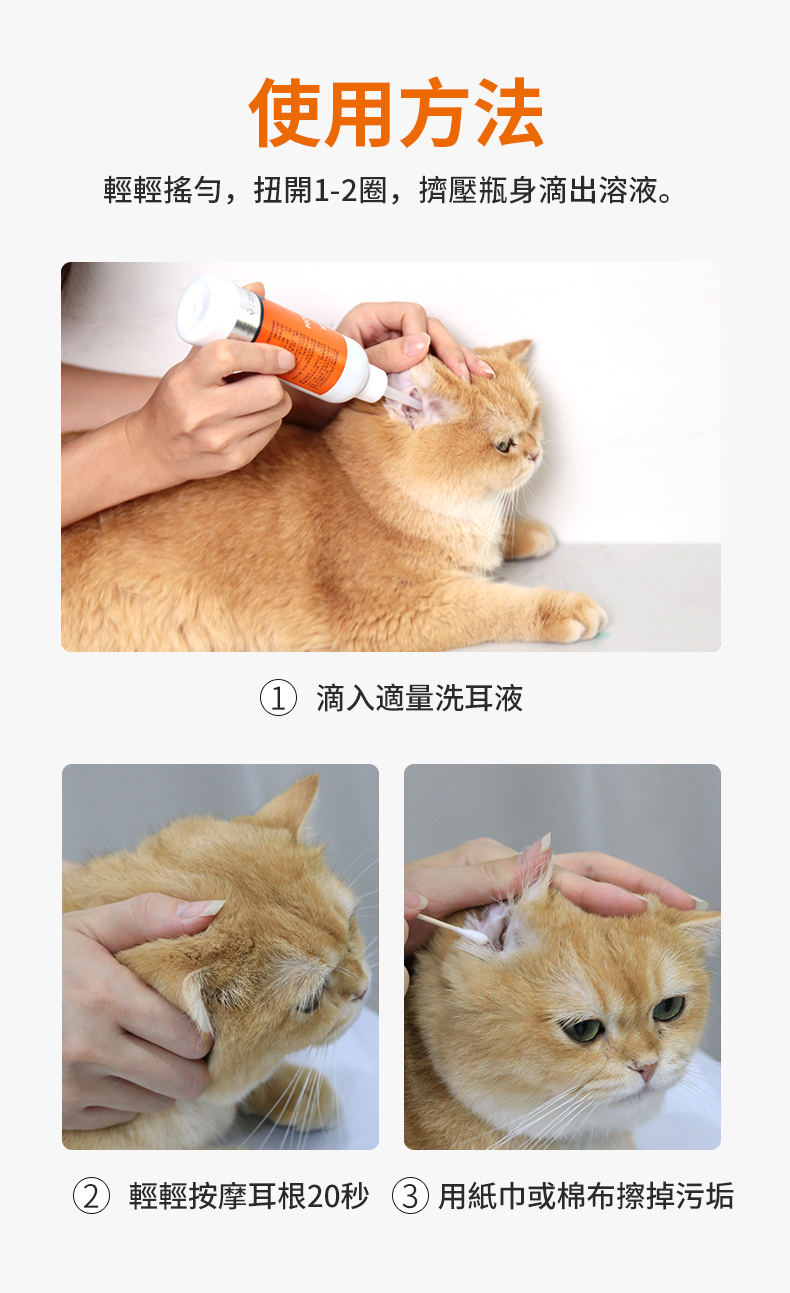 使用方法

輕輕搖勻，扭開1-2圈，擠壓瓶身滴出溶液。

① 滴入適量洗耳液

② 輕輕按摩耳根20秒

③ 用紙巾或棉布擦掉污垢