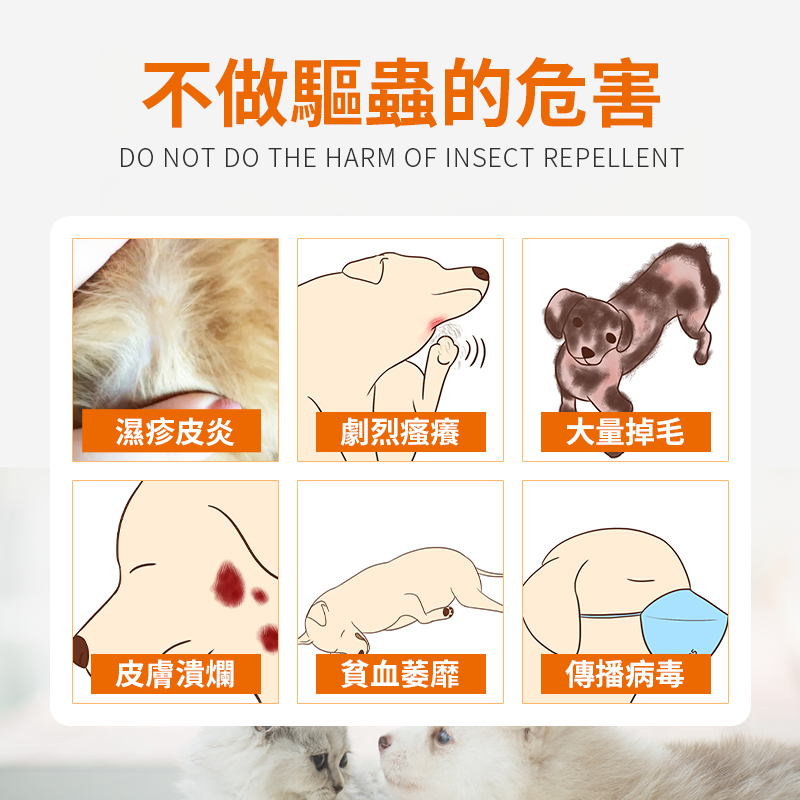 不做驅蟲的危害
DO NOT DO THE HARM OF INSECT REPELLENT

濕疹皮炎

劇烈瘙癢

大量掉毛

皮膚潰爛

貧血萎靡

傳播病毒