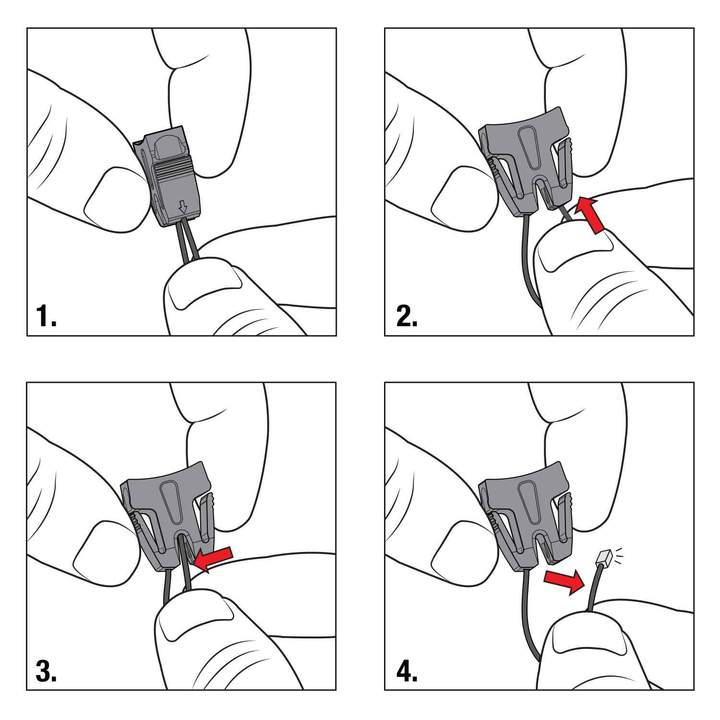 1.

2.

3.

4.