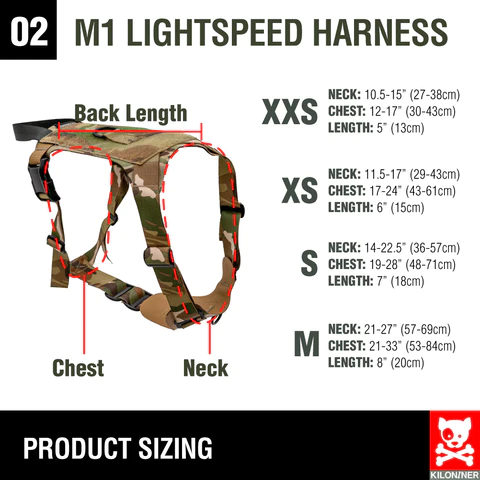 02 M1 LIGHTSPEED HARNESS

Back Length

Chest

Neck

XXS
NECK: 10.5-15" (27-38cm)
CHEST: 12-17" (30-43cm)
LENGTH: 5" (13cm)

XS
NECK: 11.5-17" (29-43cm)
CHEST: 17-24" (43-61cm)
LENGTH: 6" (15cm)

S
NECK: 14-22.5" (36-57cm)
CHEST: 19-28" (48-71cm)
LENGTH: 7" (18cm)

M
NECK: 21-27" (57-69cm)
CHEST: 21-33" (53-84cm)
LENGTH: 8" (20cm)

PRODUCT SIZING

KILONINER