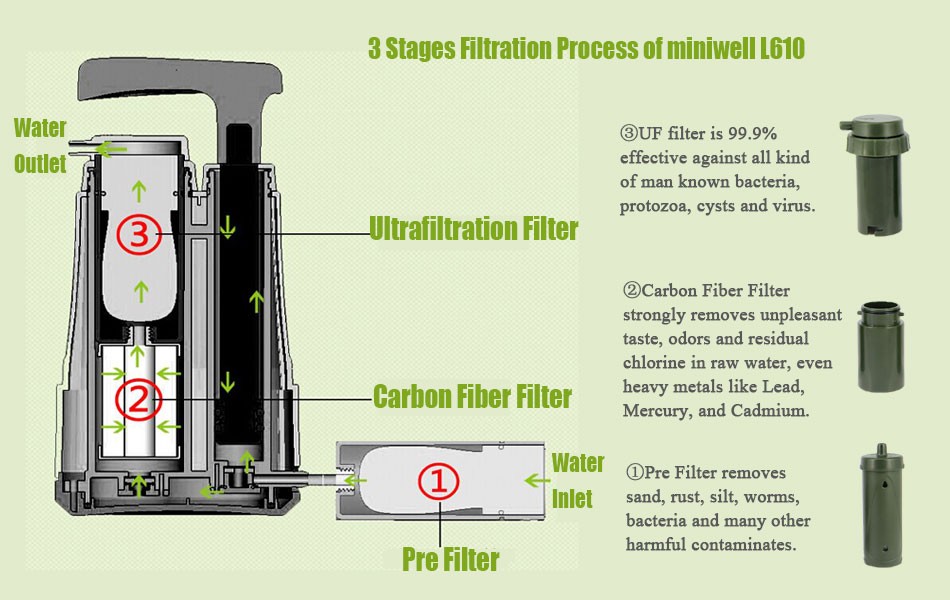 3 Stages Filtration Process of miniwell L610

Water Outlet

③

Ultrafiltration Filter

②

Carbon Fiber Filter

①

Water Inlet

Pre Filter

③UF filter is 99.9% effective against all kind of man known bacteria, protozoa, cysts and virus.

②Carbon Fiber Filter strongly removes unpleasant taste, odors and residual chlorine in raw water, even heavy metals like Lead, Mercury, and Cadmium.

①Pre Filter removes sand, rust, silt, worms, bacteria and many other harmful contaminates.