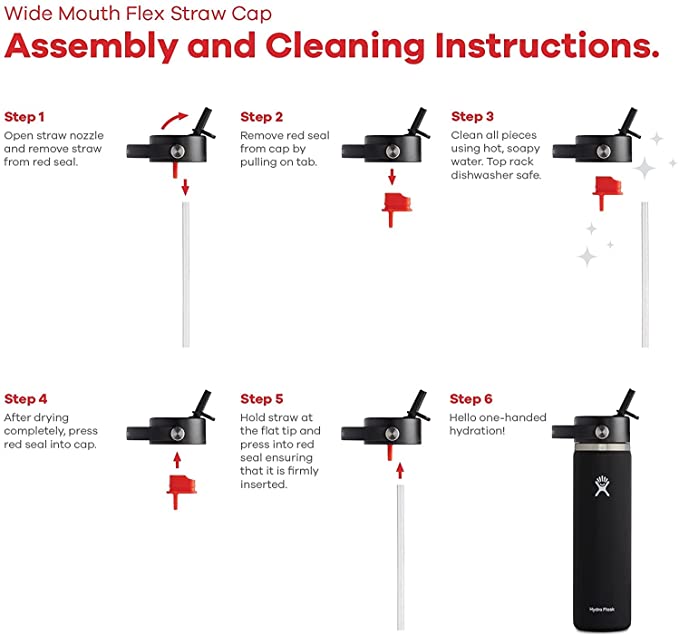 Wide Mouth Flex Straw Cap

Assembly and Cleaning Instructions.

Step 1
Open straw nozzle and remove straw from red seal.

Step 2
Remove red seal from cap by pulling on tab.

Step 3
Clean all pieces using hot, soapy water. Top rack dishwasher safe.

Step 4
After drying completely, press red seal into cap.

Step 5
Hold straw at the flat tip and press into red seal ensuring that it is firmly inserted.

Step 6
Hello one-handed hydration!

Hydro Flask