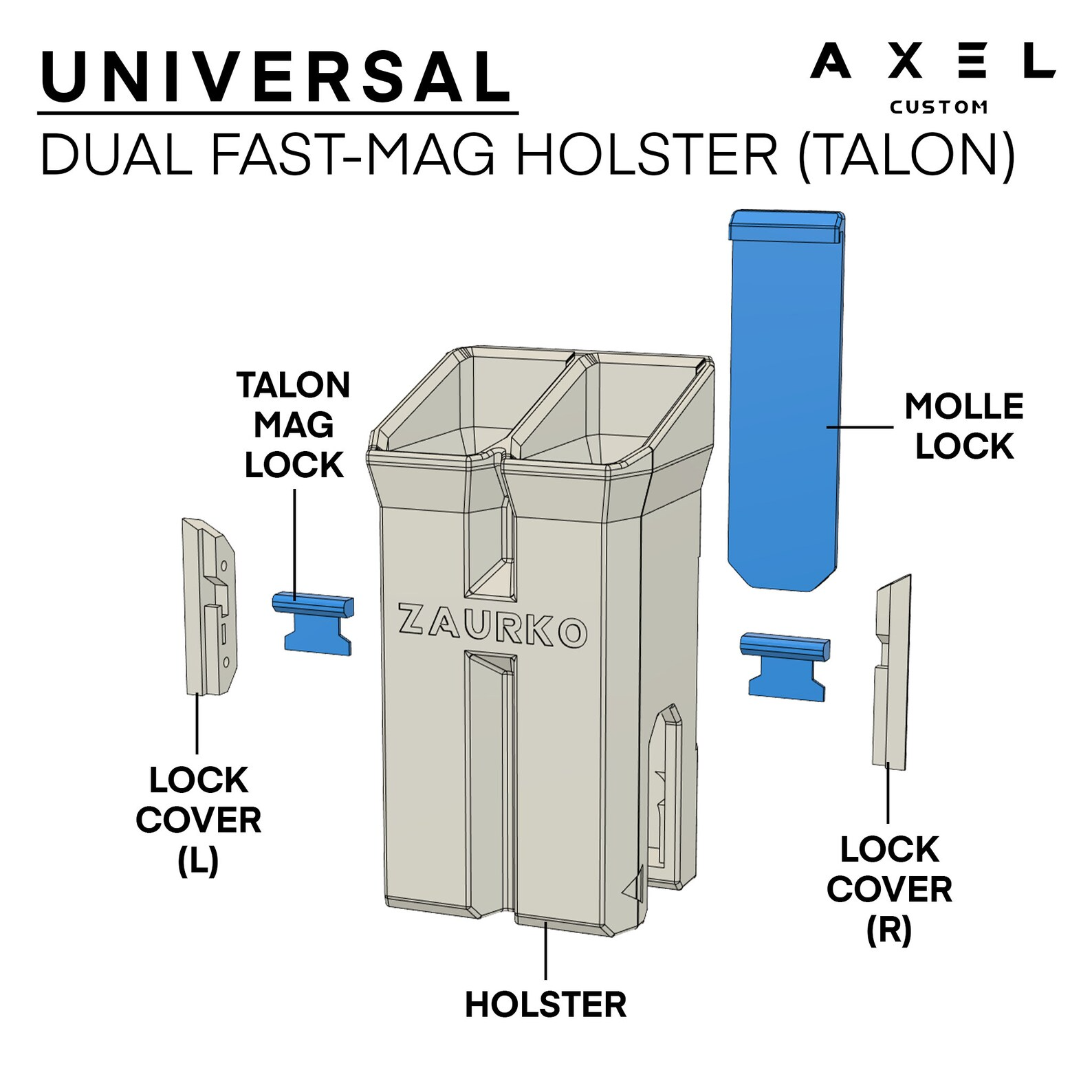 UNIVERSAL

AXEL
CUSTOM

DUAL FAST-MAG HOLSTER (TALON)

TALON MAG LOCK

MOLLE LOCK

ZAURKO

LOCK COVER (L)

LOCK COVER (R)

HOLSTER