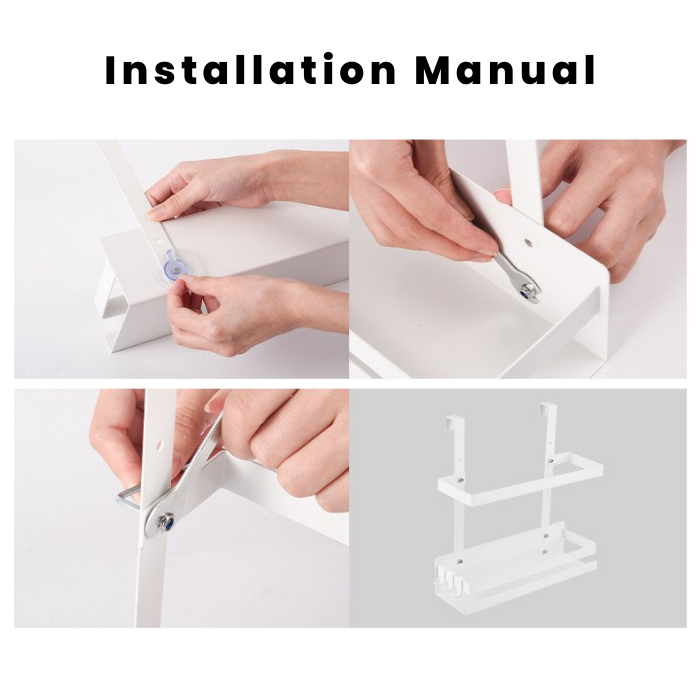 Installation Manual