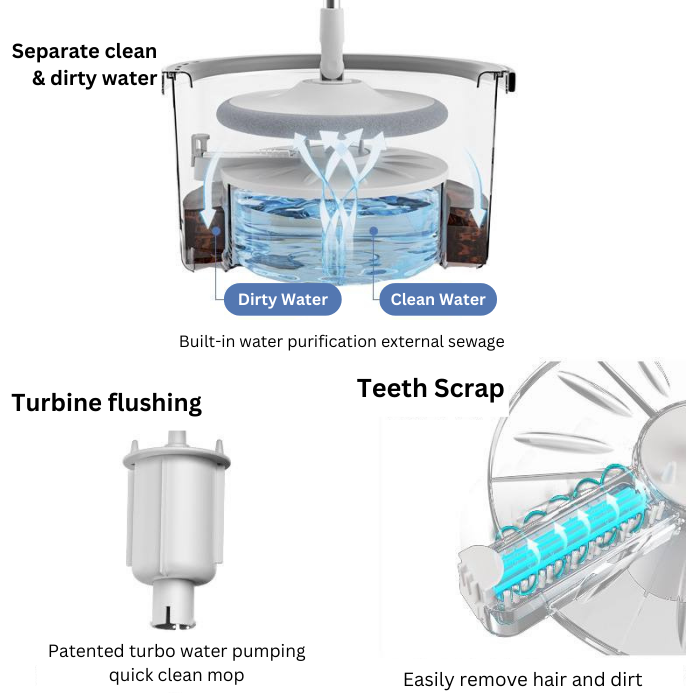 Separate clean & dirty water

Dirty Water

Clean Water

Built-in water purification external sewage

Turbine flushing

Patented turbo water pumping quick clean mop

Teeth Scrap

Easily remove hair and dirt