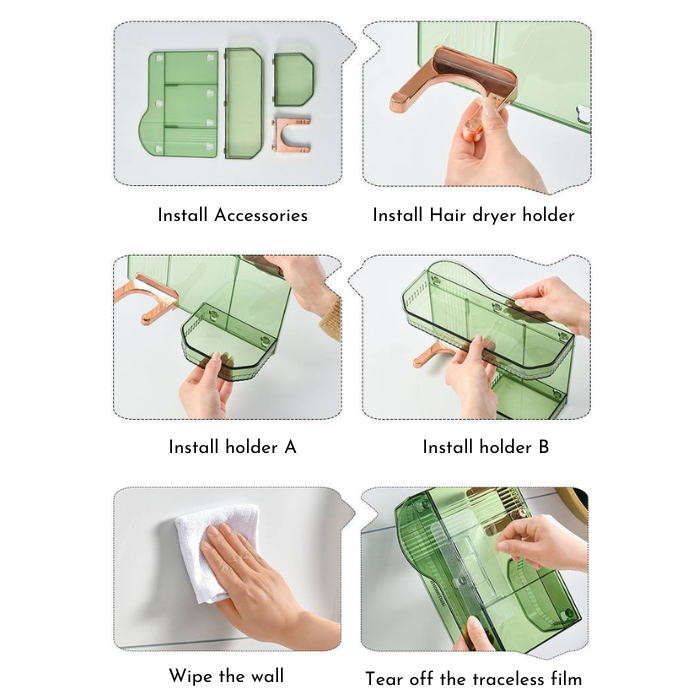 Install Accessories

Install Hair dryer holder

Install holder A

Install holder B

Wipe the wall

Tear off the traceless film