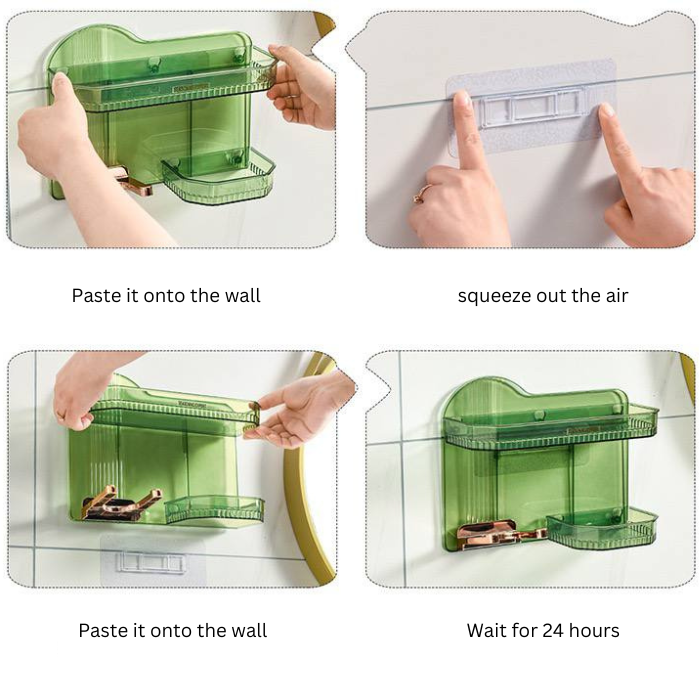 Paste it onto the wall

squeeze out the air

Paste it onto the wall

Wait for 24 hours