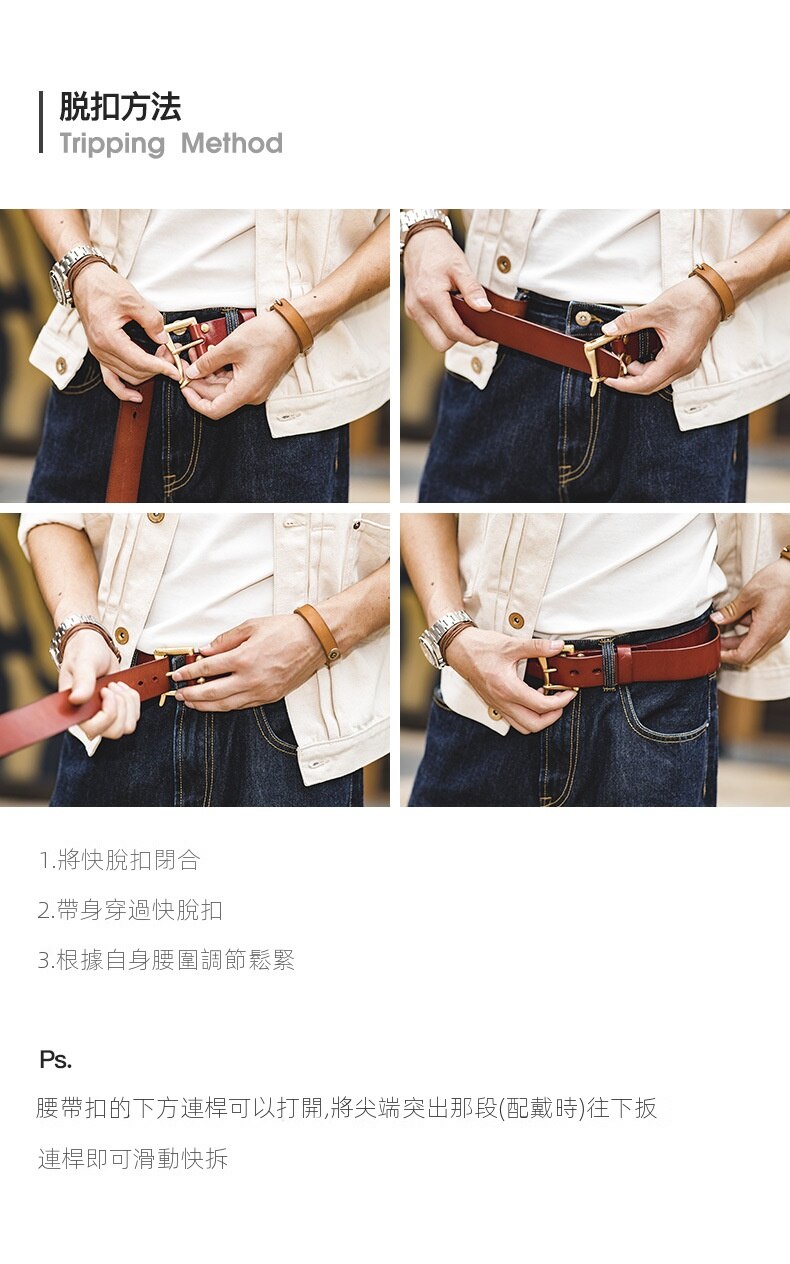 脫扣方法
Tripping Method

1.將快脫扣閉合

2.帶身穿過快脫扣

3.根據自身腰圍調節鬆緊

Ps.

腰帶扣的下方連桿可以打開,將尖端突出那段(配戴時)往下扳

連桿即可滑動快拆