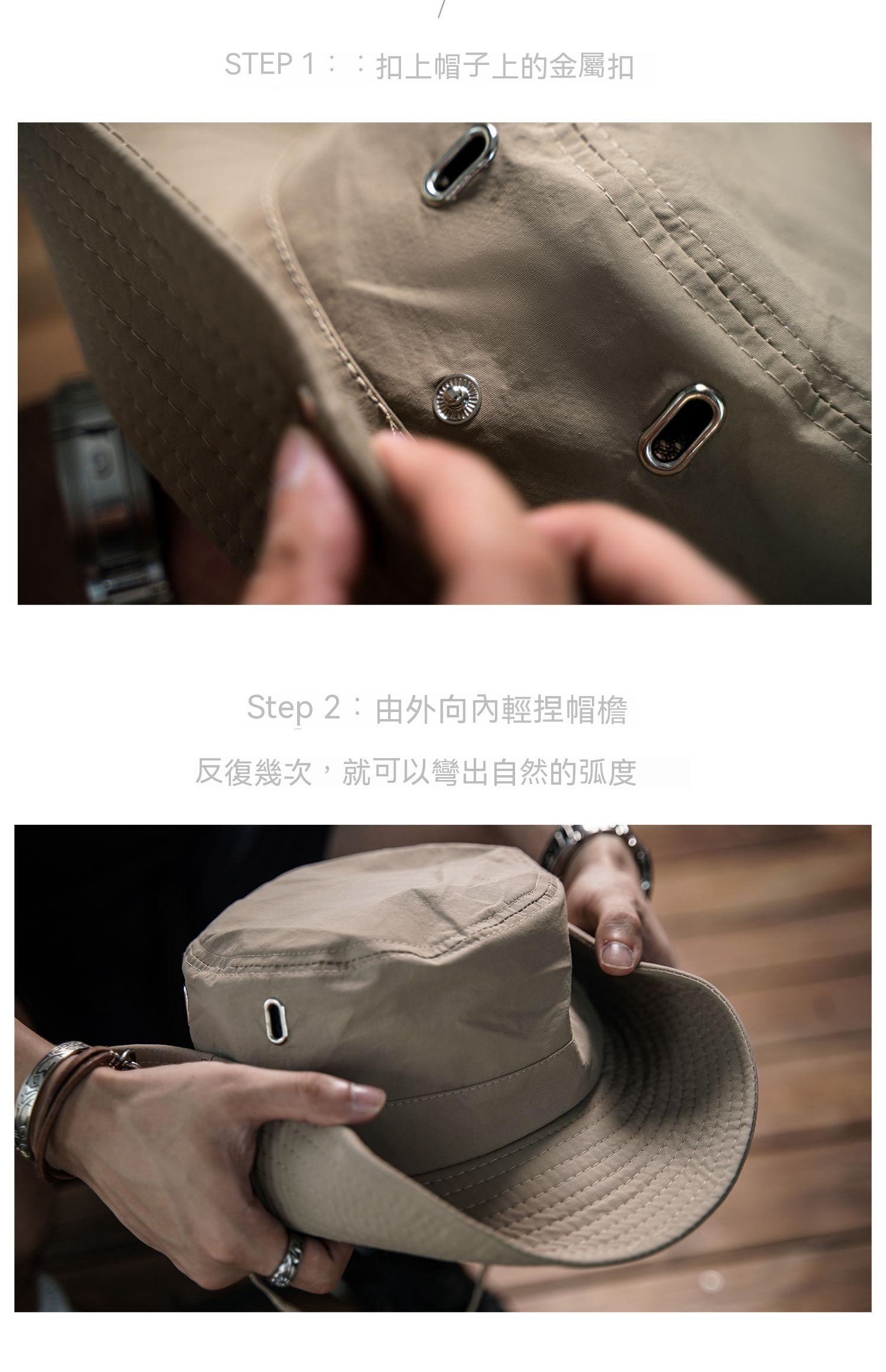 STEP 1：：扣上帽子上的金屬扣

Step 2：由外向內輕捏帽檐

反復幾次，就可以彎出自然的弧度