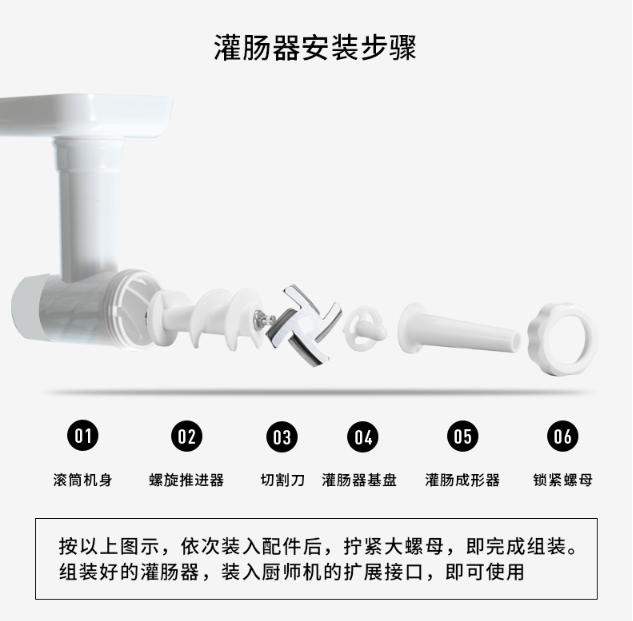 灌肠器安装步骤

01
滚筒机身

02
螺旋推进器

03
切割刀

04
灌肠器基盘

05
灌肠成形器

06
锁紧螺母

按以上图示，依次装入配件后，拧紧大螺母，即完成组装。组装好的灌肠器，装入厨师机的扩展接口，即可使用