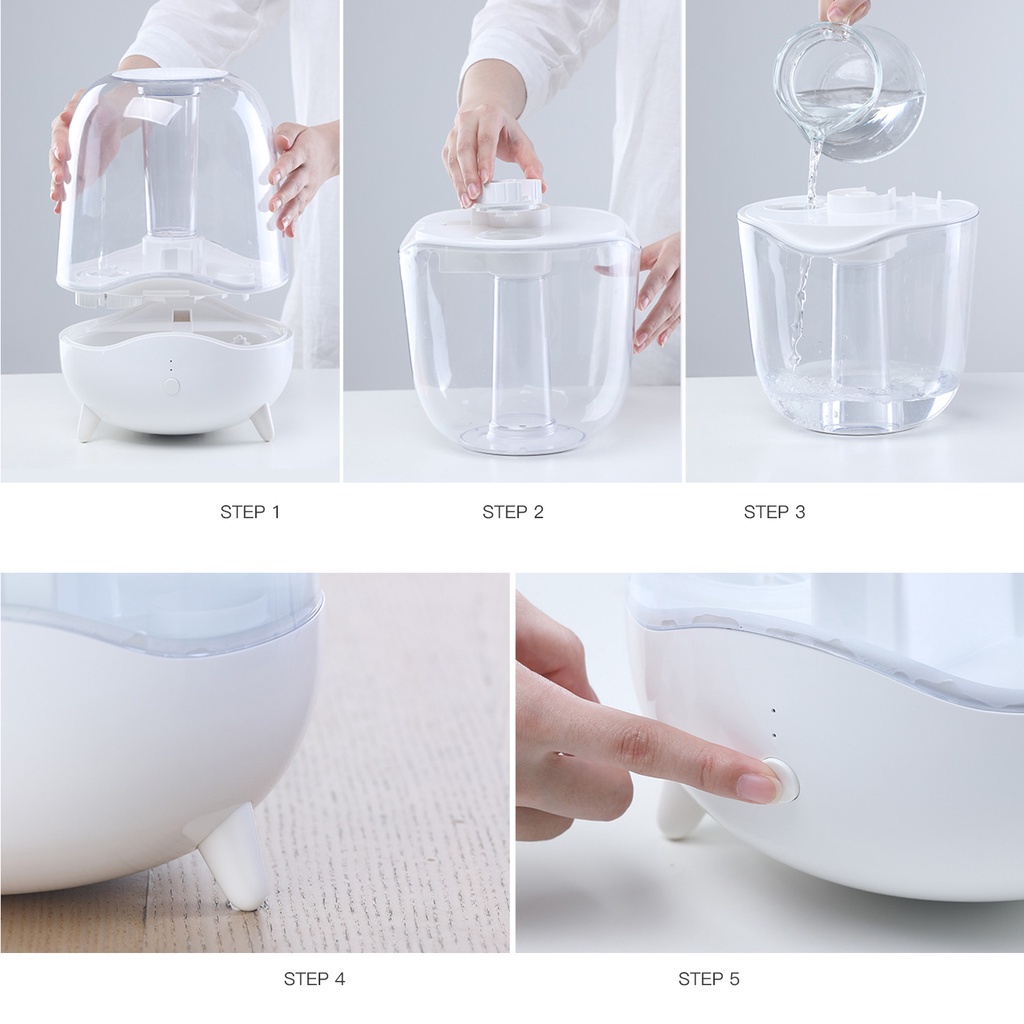 STEP 1

STEP 2

STEP 3

STEP 4

STEP 5