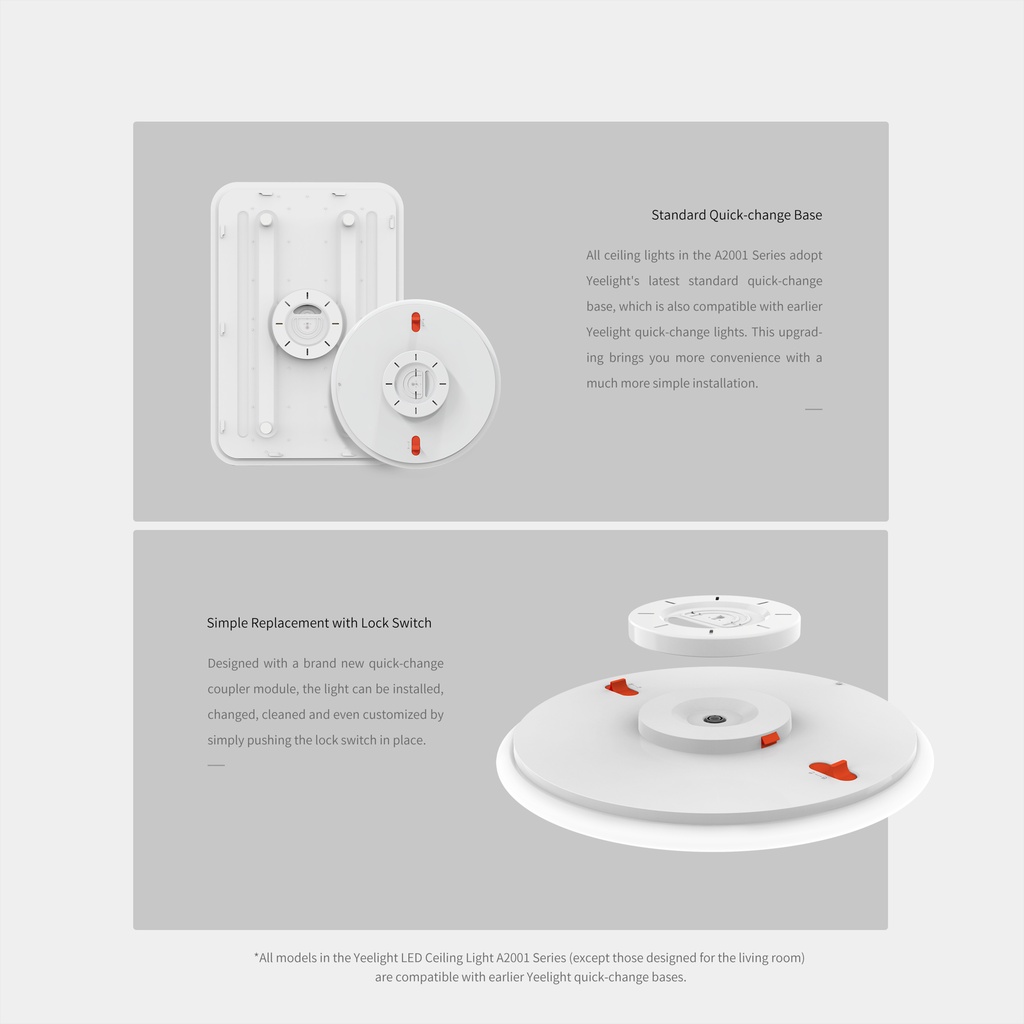 Standard Quick-change Base

All ceiling lights in the A2001 Series adopt Yeelight's latest standard quick-change base, which is also compatible with earlier Yeelight quick-change lights. This upgrading brings you more convenience with a much more simple installation.

Simple Replacement with Lock Switch

Designed with a brand new quick-change coupler module, the light can be installed, changed, cleaned and even customized by simply pushing the lock switch in place.

*All models in the Yeelight LED Ceiling Light A2001 Series (except those designed for the living room) are compatible with earlier Yeelight quick-change bases.