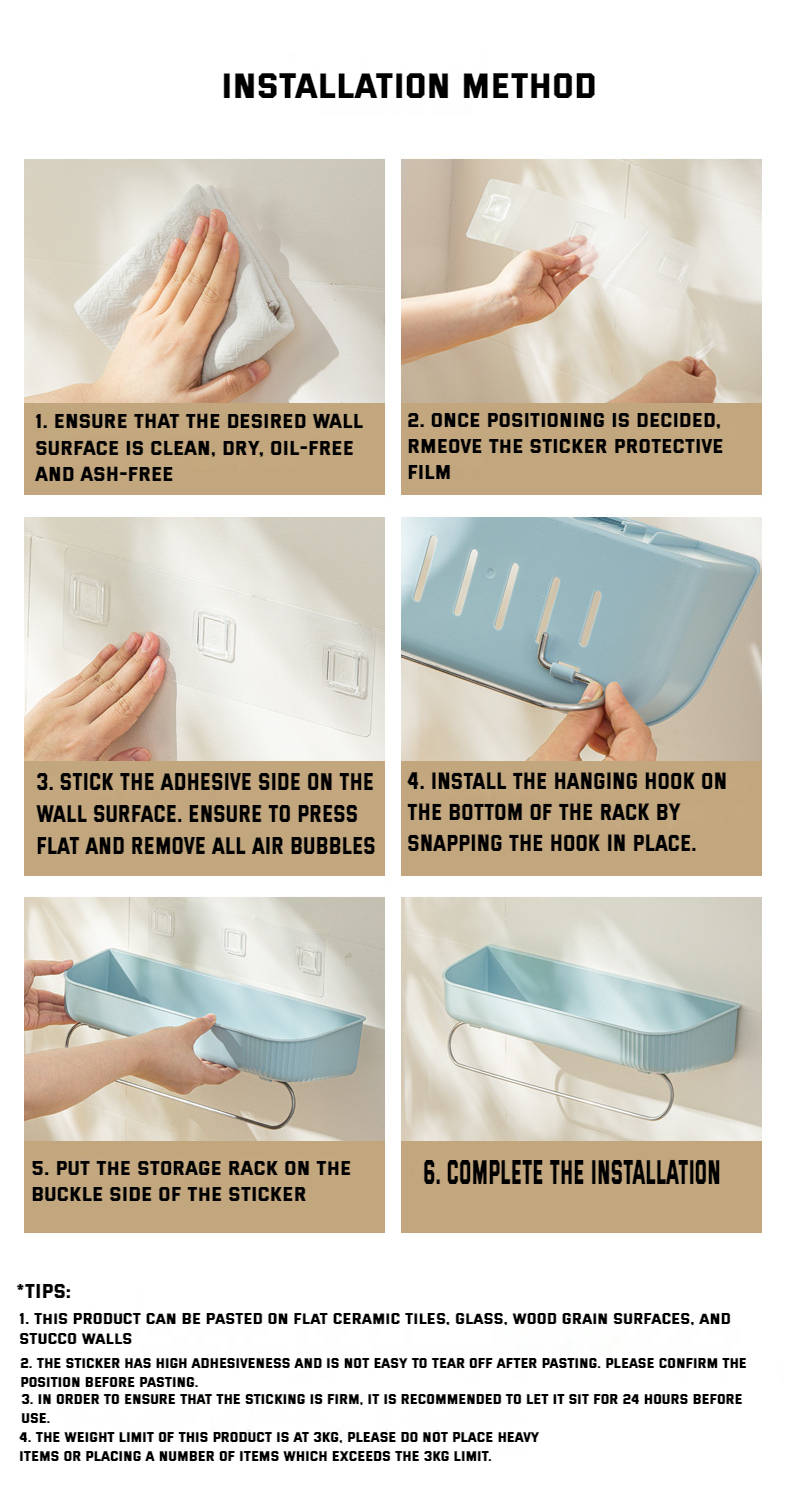 INSTALLATION METHOD

1. ENSURE THAT THE DESIRED WALL SURFACE IS CLEAN, DRY, OIL-FREE AND ASH-FREE

2. ONCE POSITIONING IS DECIDED, RMEOVE THE STICKER PROTECTIVE FILM

3. STICK THE ADHESIVE SIDE ON THE WALL SURFACE. ENSURE TO PRESS FLAT AND REMOVE ALL AIR BUBBLES

4. INSTALL THE HANGING HOOK ON THE BOTTOM OF THE RACK BY SNAPPING THE HOOK IN PLACE.

5. PUT THE STORAGE RACK ON THE BUCKLE SIDE OF THE STICKER

6. COMPLETE THE INSTALLATION

*TIPS:

1. THIS PRODUCT CAN BE PASTED ON FLAT CERAMIC TILES, GLASS, WOOD GRAIN SURFACES, AND STUCCO WALLS

2. THE STICKER HAS HIGH ADHESIVENESS AND IS NOT EASY TO TEAR OFF AFTER PASTING. PLEASE CONFIRM THE POSITION BEFORE PASTING.

3. IN ORDER TO ENSURE THAT THE STICKING IS FIRM, IT IS RECOMMENDED TO LET IT SIT FOR 24 HOURS BEFORE USE.

4. THE WEIGHT LIMIT OF THIS PRODUCT IS AT 3KG, PLEASE DO NOT PLACE HEAVY ITEMS OR PLACING A NUMBER OF ITEMS WHICH EXCEEDS THE 3KG LIMIT.