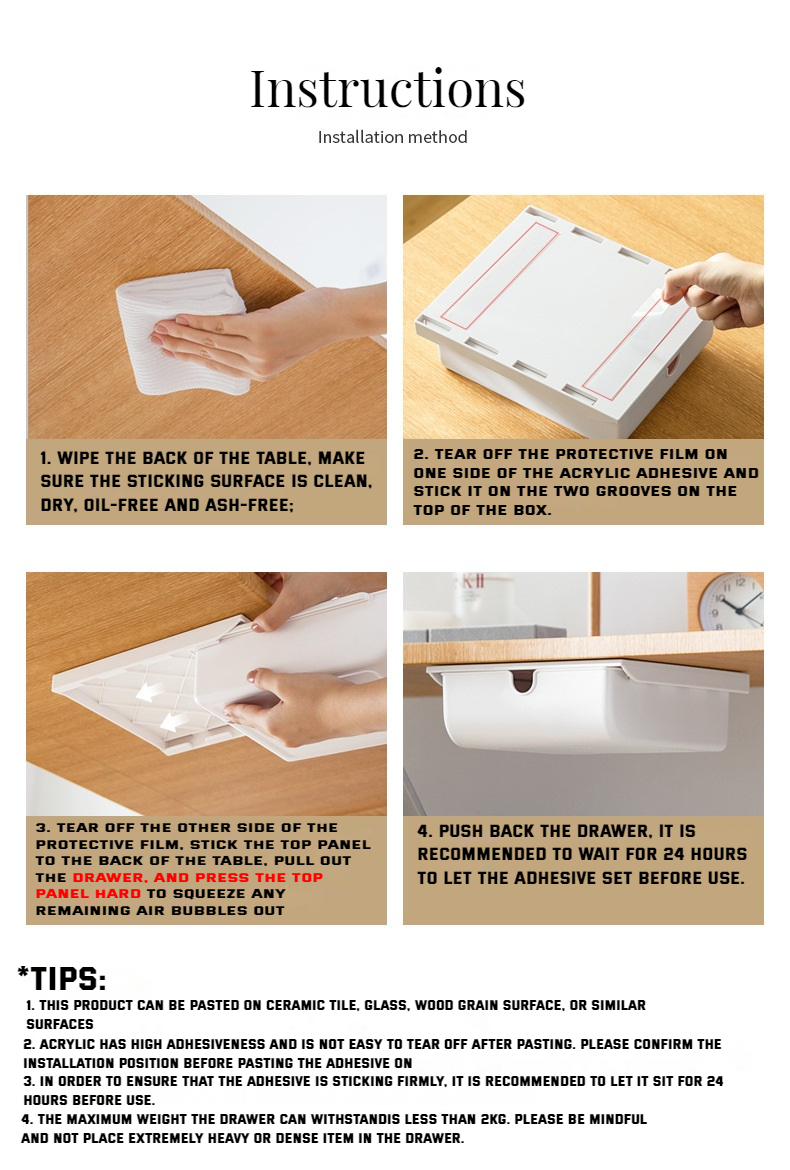 Instructions

Installation method

1. WIPE THE BACK OF THE TABLE, MAKE SURE THE STICKING SURFACE IS CLEAN, DRY, OIL-FREE AND ASH-FREE;

2. TEAR OFF THE PROTECTIVE FILM ON ONE SIDE OF THE ACRYLIC ADHESIVE AND STICK IT ON THE TWO GROOVES ON THE TOP OF THE BOX.

3. TEAR OFF THE OTHER SIDE OF THE PROTECTIVE FILM, STICK THE TOP PANEL TO THE BACK OF THE TABLE, PULL OUT THE DRAWER, AND PRESS THE TOP PANEL HARD TO SQUEEZE ANY REMAINING AIR BUBBLES OUT

4. PUSH BACK THE DRAWER, IT IS RECOMMENDED TO WAIT FOR 24 HOURS TO LET THE ADHESIVE SET BEFORE USE.

*TIPS:

1. THIS PRODUCT CAN BE PASTED ON CERAMIC TILE, GLASS, WOOD GRAIN SURFACE, OR SIMILAR SURFACES

2. ACRYLIC HAS HIGH ADHESIVENESS AND IS NOT EASY TO TEAR OFF AFTER PASTING. PLEASE CONFIRM THE INSTALLATION POSITION BEFORE PASTING THE ADHESIVE ON

3. IN ORDER TO ENSURE THAT THE ADHESIVE IS STICKING FIRMLY, IT IS RECOMMENDED TO LET IT SIT FOR 24 HOURS BEFORE USE.

4. THE MAXIMUM WEIGHT THE DRAWER CAN WITHSTANDIS LESS THAN 2KG. PLEASE BE MINDFUL AND NOT PLACE EXTREMELY HEAVY OR DENSE ITEM IN THE DRAWER.