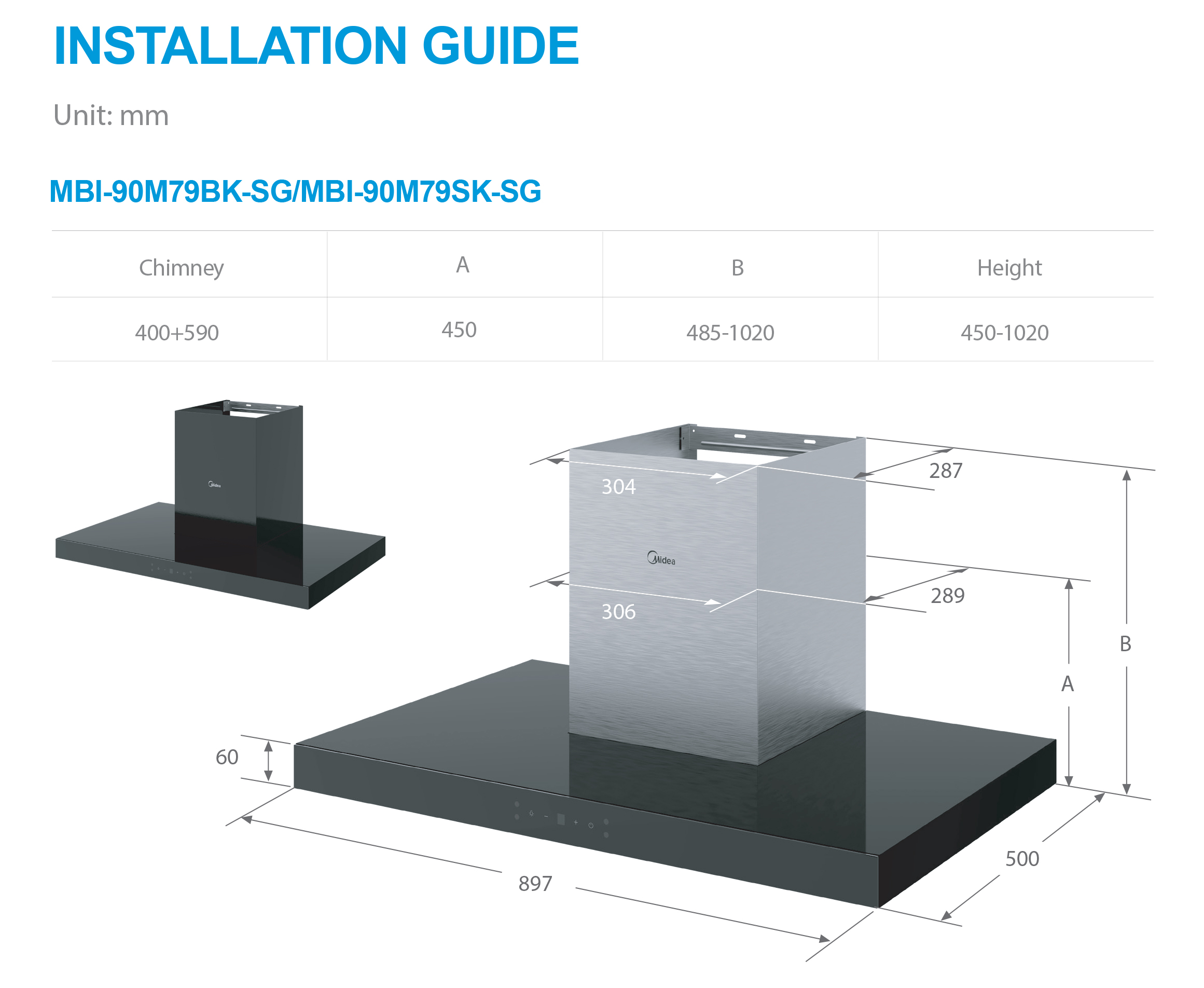 INSTALLATION GUIDE

Unit: mm

MBI-90M79BK-SG/MBI-90M79SK-SG

| Chimney | A | B | Height |
|---|---|---|---|
| 400+590 | 450 | 485-1020 | 450-1020 |

Midea

304

287

Midea

306

289

B

A

60

897

500