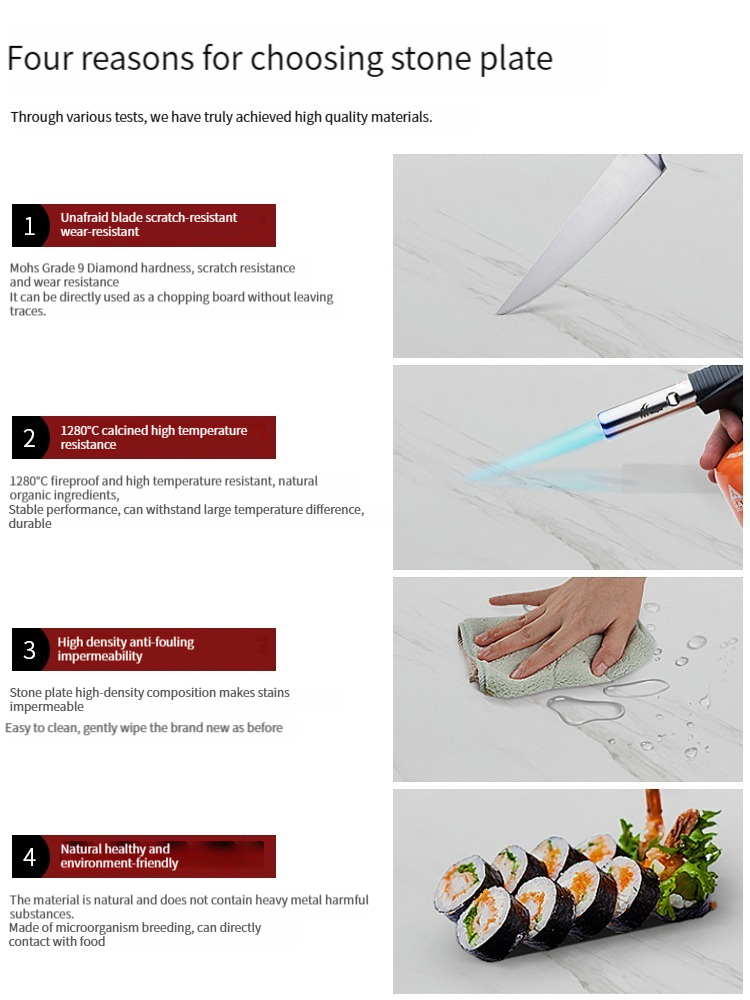 Four reasons for choosing stone plate

Through various tests, we have truly achieved high quality materials.

1 Unafraid blade scratch-resistant wear-resistant

Mohs Grade 9 Diamond hardness, scratch resistance and wear resistance
It can be directly used as a chopping board without leaving traces.

2 1280°C calcined high temperature resistance

1280°C fireproof and high temperature resistant, natural organic ingredients,
Stable performance, can withstand large temperature difference, durable

3 High density anti-fouling impermeability

Stone plate high-density composition makes stains impermeable
Easy to clean, gently wipe the brand new as before

4 Natural healthy and environment-friendly

The material is natural and does not contain heavy metal harmful substances.
Made of microorganism breeding, can directly contact with food