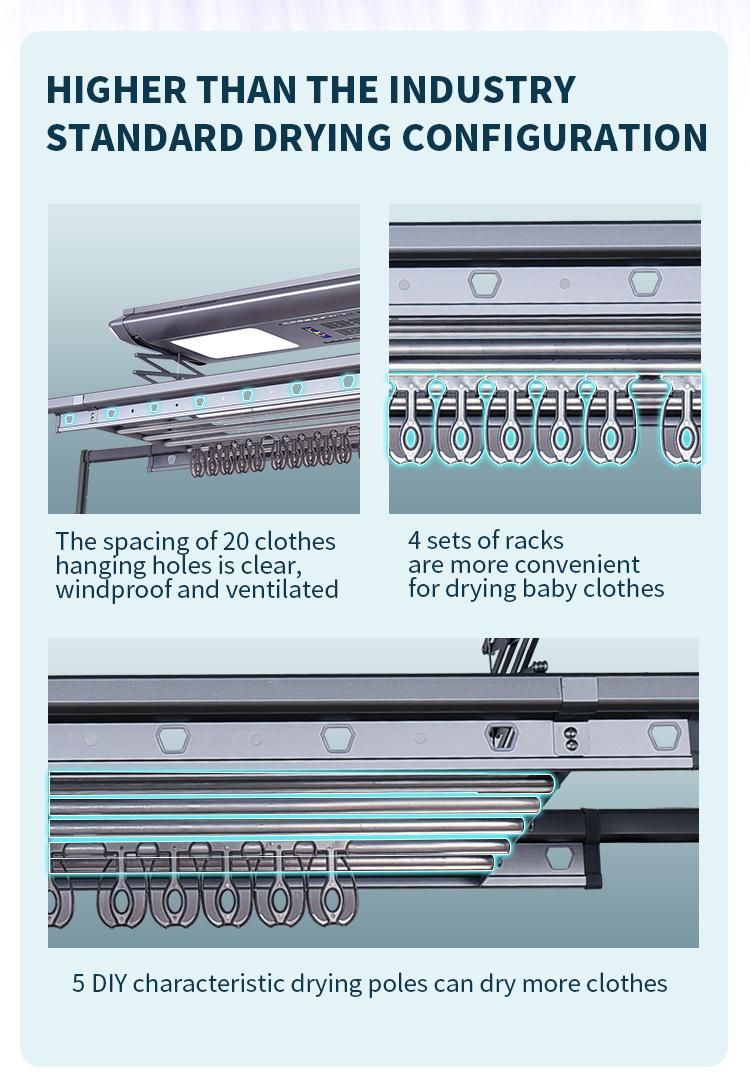 HIGHER THAN THE INDUSTRY STANDARD DRYING CONFIGURATION

The spacing of 20 clothes hanging holes is clear, windproof and ventilated

4 sets of racks are more convenient for drying baby clothes

5 DIY characteristic drying poles can dry more clothes