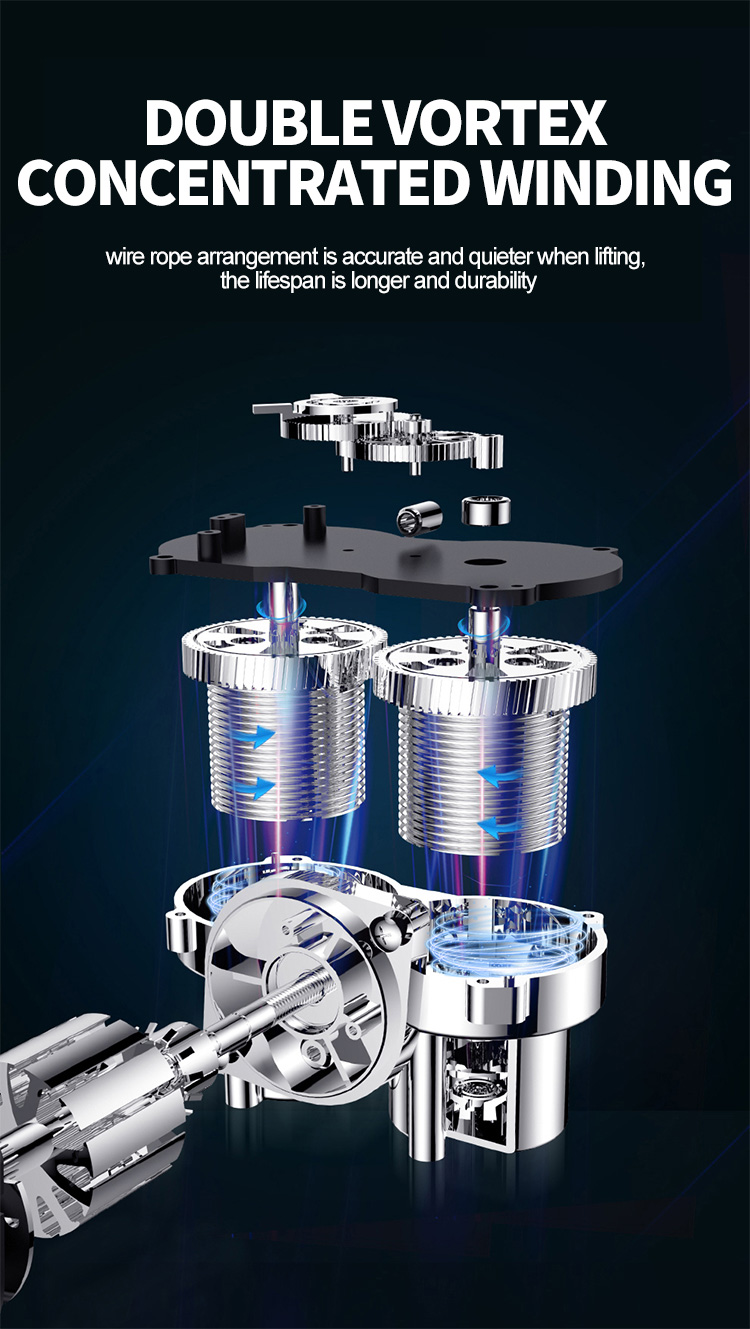 DOUBLE VORTEX CONCENTRATED WINDING

wire rope arrangement is accurate and quieter when lifting, the lifespan is longer and durability