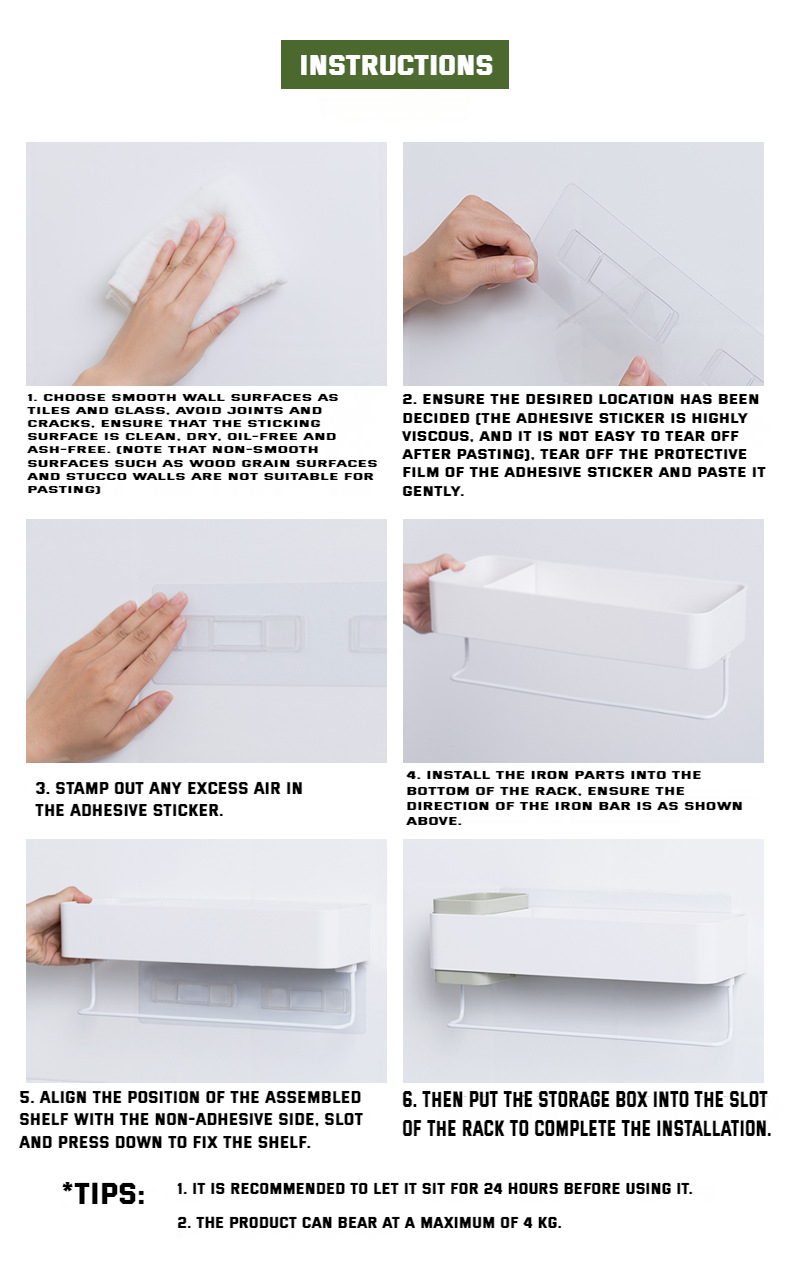 INSTRUCTIONS

1. CHOOSE SMOOTH WALL SURFACES AS TILES AND GLASS, AVOID JOINTS AND CRACKS, ENSURE THAT THE STICKING SURFACE IS CLEAN, DRY, OIL-FREE AND ASH-FREE. (NOTE THAT NON-SMOOTH SURFACES SUCH AS WOOD GRAIN SURFACES AND STUCCO WALLS ARE NOT SUITABLE FOR PASTING)

2. ENSURE THE DESIRED LOCATION HAS BEEN DECIDED (THE ADHESIVE STICKER IS HIGHLY VISCOUS, AND IT IS NOT EASY TO TEAR OFF AFTER PASTING), TEAR OFF THE PROTECTIVE FILM OF THE ADHESIVE STICKER AND PASTE IT GENTLY.

3. STAMP OUT ANY EXCESS AIR IN THE ADHESIVE STICKER.

4. INSTALL THE IRON PARTS INTO THE BOTTOM OF THE RACK, ENSURE THE DIRECTION OF THE IRON BAR IS AS SHOWN ABOVE.

5. ALIGN THE POSITION OF THE ASSEMBLED SHELF WITH THE NON-ADHESIVE SIDE, SLOT AND PRESS DOWN TO FIX THE SHELF.

6. THEN PUT THE STORAGE BOX INTO THE SLOT OF THE RACK TO COMPLETE THE INSTALLATION.

*TIPS: 1. IT IS RECOMMENDED TO LET IT SIT FOR 24 HOURS BEFORE USING IT.

2. THE PRODUCT CAN BEAR AT A MAXIMUM OF 4 KG.