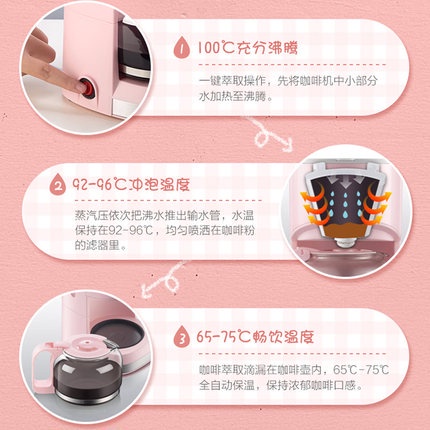 1 100℃充分沸腾

一键萃取操作，先将咖啡机中小部分水加热至沸腾。

2 92-96℃冲泡温度

蒸汽压依次把沸水推出输水管，水温保持在92-96℃，均匀喷洒在咖啡粉的滤器里。

3 65-75℃畅饮温度

咖啡萃取滴漏在咖啡壶内，65℃-75℃全自动保温，保持浓郁咖啡口感。