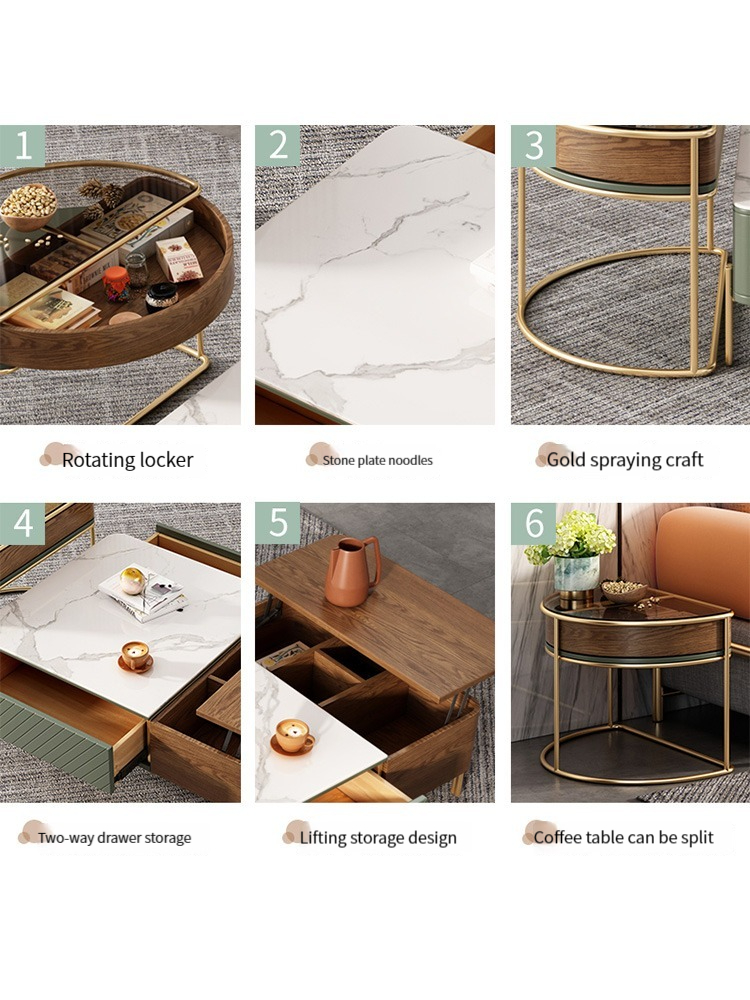 1

Rotating locker

2

Stone plate noodles

3

Gold spraying craft

4

Two-way drawer storage

5

Lifting storage design

6

Coffee table can be split