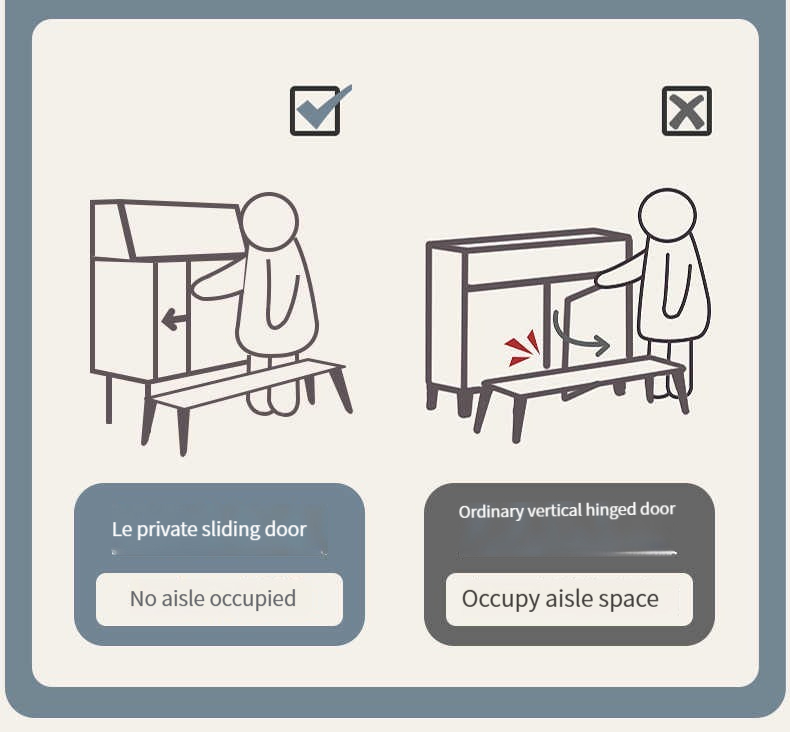 Le private sliding door

No aisle occupied

Ordinary vertical hinged door

Occupy aisle space