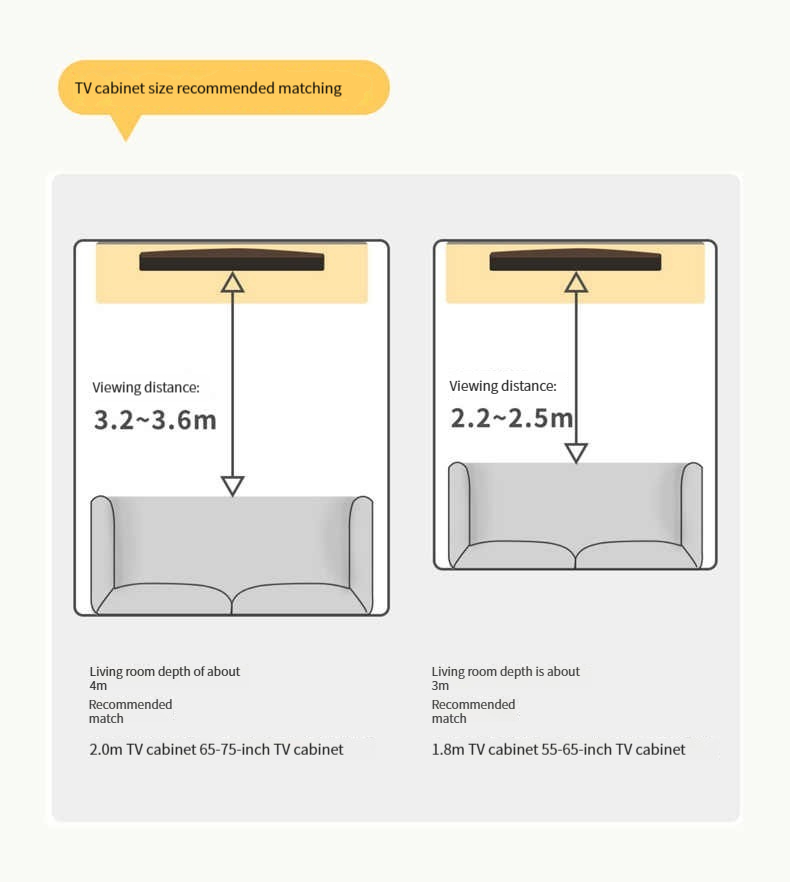 TV cabinet size recommended matching

Viewing distance:
3.2~3.6m

Living room depth of about 4m

Recommended match

2.0m TV cabinet 65-75-inch TV cabinet

Viewing distance:
2.2~2.5m

Living room depth is about 3m

Recommended match

1.8m TV cabinet 55-65-inch TV cabinet