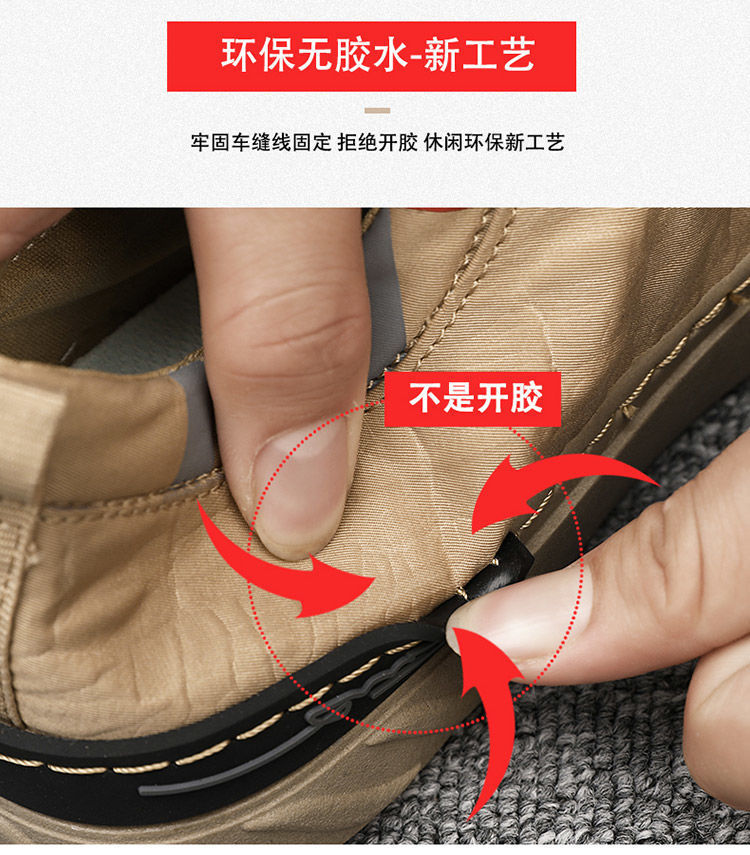 环保无胶水-新工艺

牢固车缝线固定 拒绝开胶 休闲环保新工艺

不是开胶