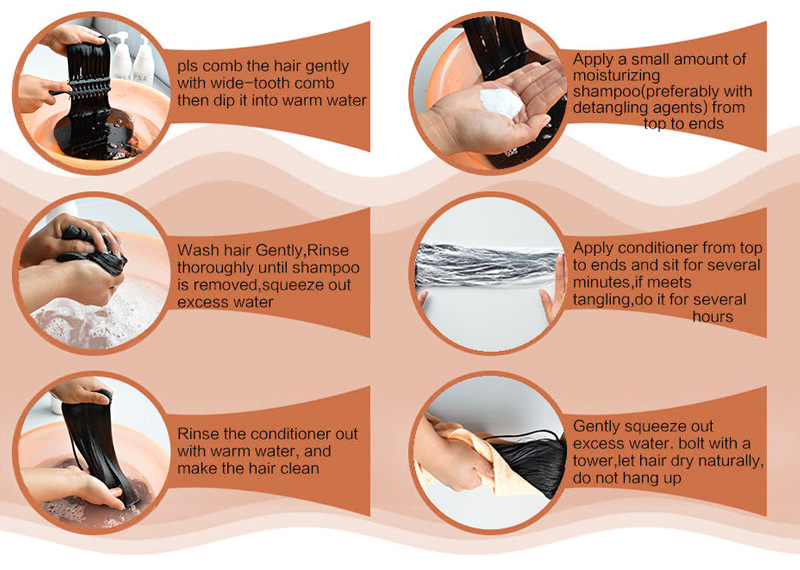 pls comb the hair gently with wide-tooth comb then dip it into warm water

Apply a small amount of moisturizing shampoo(preferably with detangling agents) from top to ends

Wash hair Gently,Rinse thoroughly until shampoo is removed,squeeze out excess water

Apply conditioner from top to ends and sit for several minutes,if meets tangling,do it for several hours

Rinse the conditioner out with warm water, and make the hair clean

Gently squeeze out excess water. bolt with a tower,let hair dry naturally, do not hang up