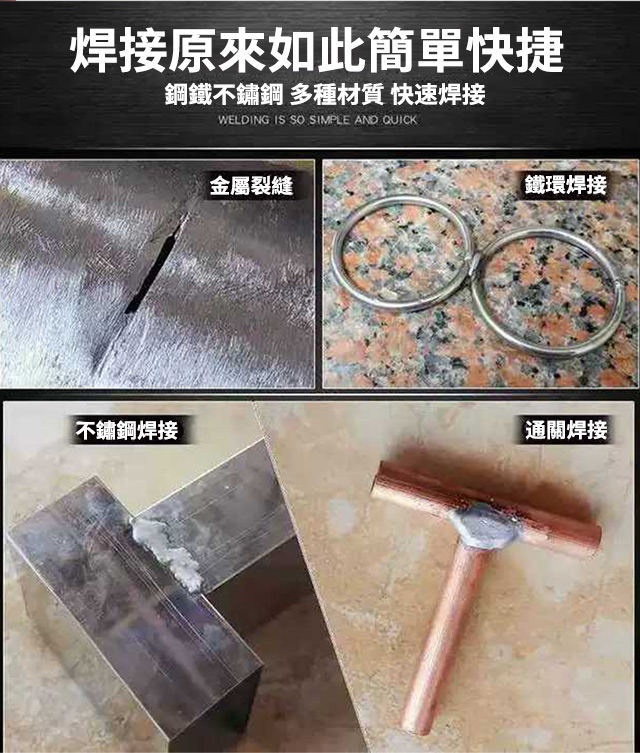 焊接原來如此簡單快捷
鋼鐵不鏽鋼 多種材質 快速焊接
WELDING IS SO SIMPLE AND QUICK

金屬裂縫

鐵環焊接

不鏽鋼焊接

通關焊接