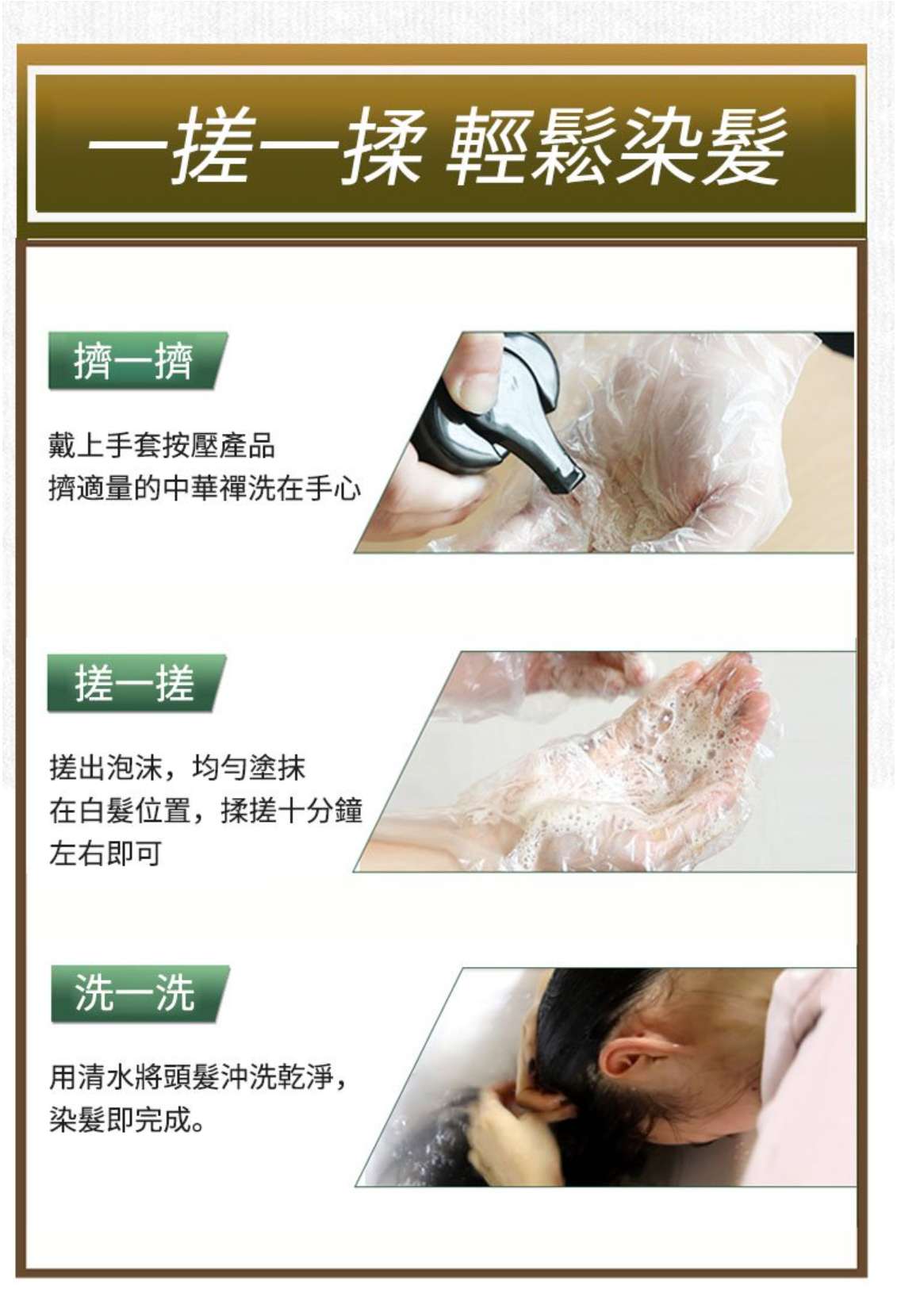 一搓一揉 輕鬆染髮

擠一擠

戴上手套按壓產品
擠適量的中華禪洗在手心

搓一搓

搓出泡沫，均勻塗抹
在白髮位置，揉搓十分鐘
左右即可

洗一洗

用清水將頭髮沖洗乾淨，
染髮即完成。