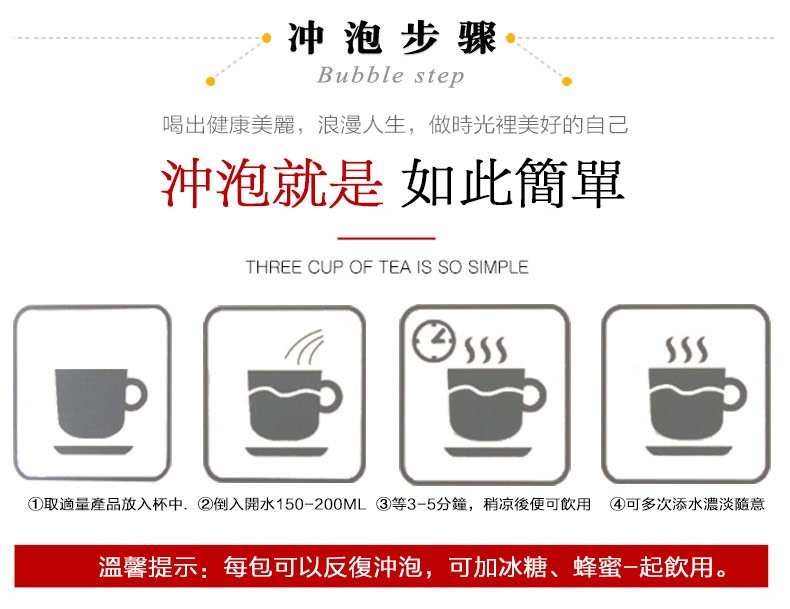 沖泡步驟
Bubble step

喝出健康美麗，浪漫人生，做時光裡美好的自己

沖泡就是 如此簡單

THREE CUP OF TEA IS SO SIMPLE

①取適量產品放入杯中. ②倒入開水150-200ML ③等3-5分鐘，稍涼後便可飲用 ④可多次添水濃淡隨意

溫馨提示：每包可以反復沖泡，可加冰糖、蜂蜜-起飲用。