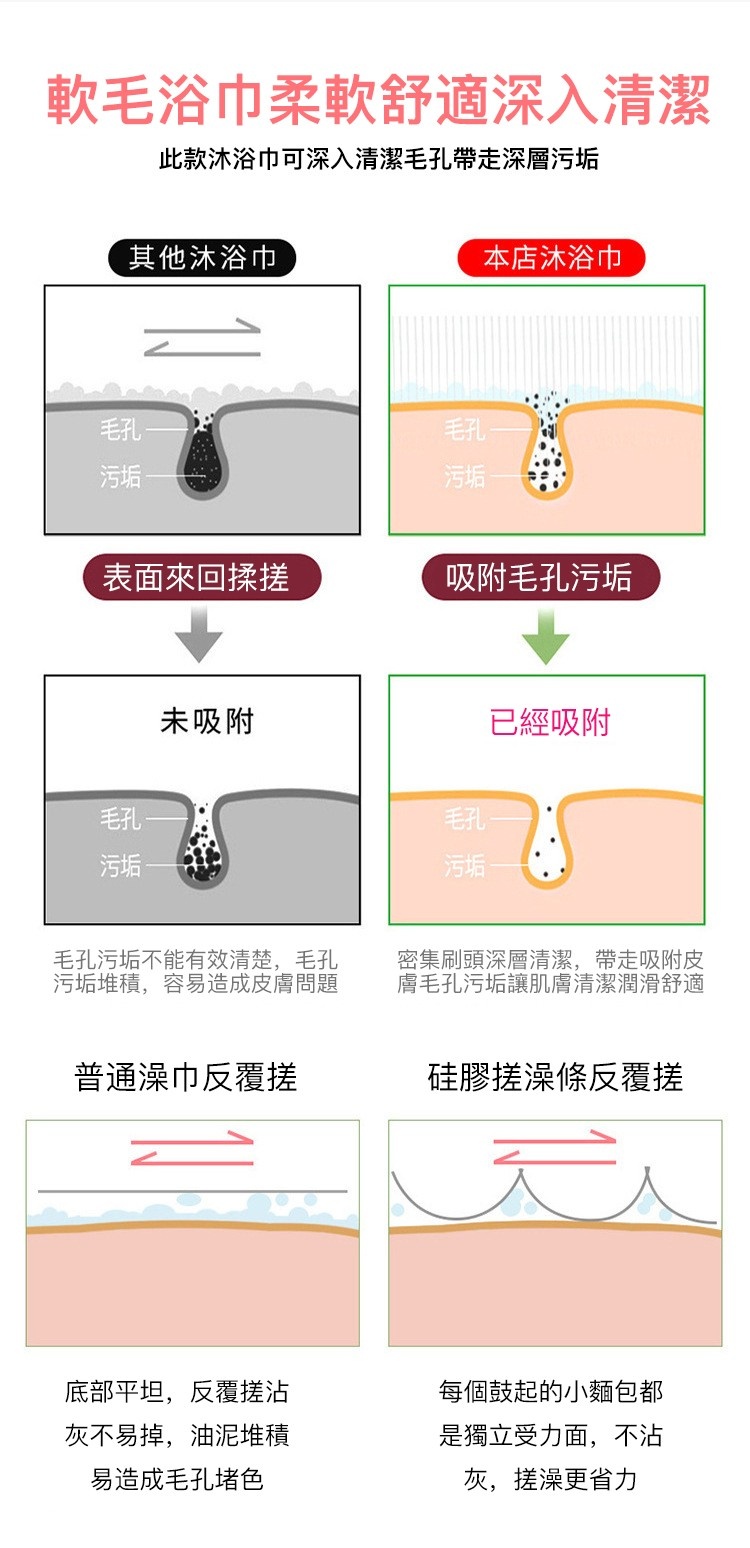 軟毛浴巾柔軟舒適深入清潔

此款沐浴巾可深入清潔毛孔帶走深層污垢

其他沐浴巾

毛孔
污垢

表面來回揉搓

未吸附

毛孔
污垢

毛孔污垢不能有效清楚，毛孔污垢堆積，容易造成皮膚問題

本店沐浴巾

毛孔
污垢

吸附毛孔污垢

已經吸附

毛孔
污垢

密集刷頭深層清潔，帶走吸附皮膚毛孔污垢讓肌膚清潔潤滑舒適

普通澡巾反覆搓

底部平坦，反覆搓沾灰不易掉，油泥堆積易造成毛孔堵色

硅膠搓澡條反覆搓

每個鼓起的小麵包都是獨立受力面，不沾灰，搓澡更省力