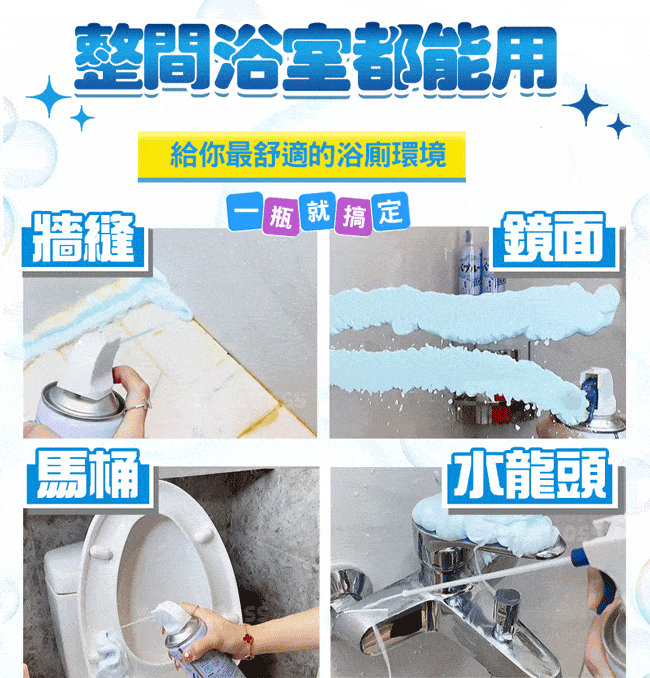 整間浴室都能用

給你最舒適的浴廁環境

一瓶就搞定

牆縫

鏡面

馬桶

水龍頭