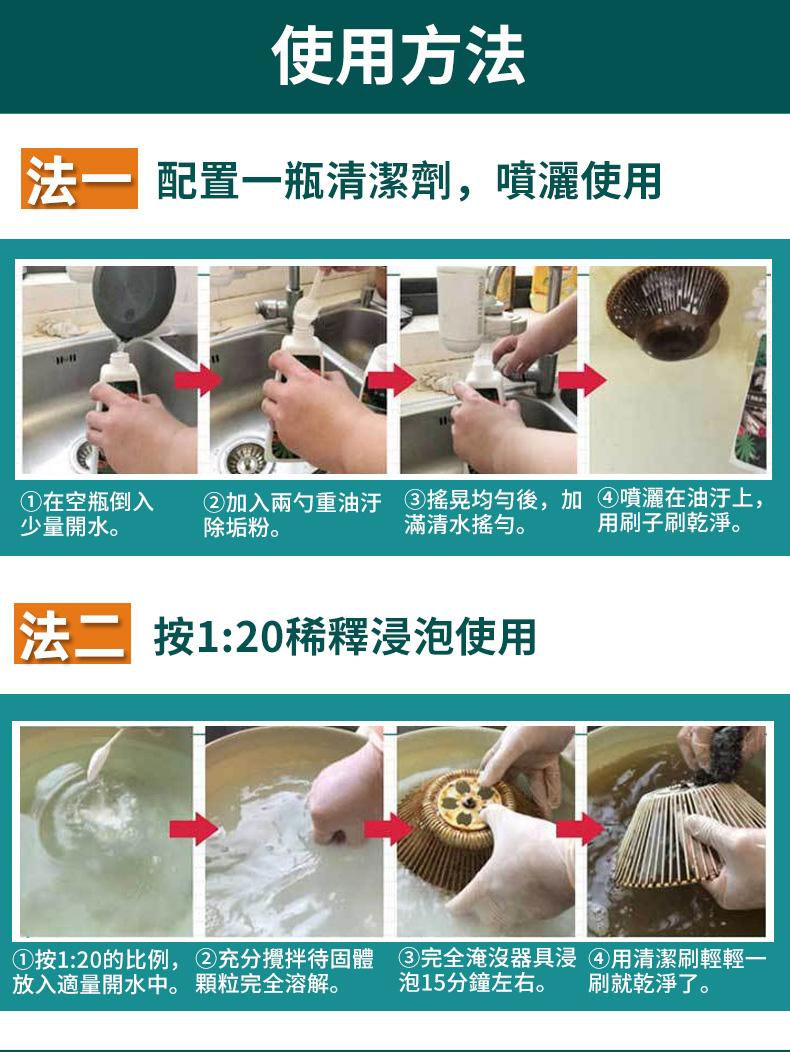 使用方法

法一 配置一瓶清潔劑，噴灑使用

①在空瓶倒入少量開水。

②加入兩勺重油汙除垢粉。

③搖晃均勻後，加滿清水搖勻。

④噴灑在油汙上，用刷子刷乾淨。

法二 按1:20稀釋浸泡使用

①按1:20的比例，放入適量開水中。

②充分攪拌待固體顆粒完全溶解。

③完全淹沒器具浸泡15分鐘左右。

④用清潔刷輕輕一刷就乾淨了。