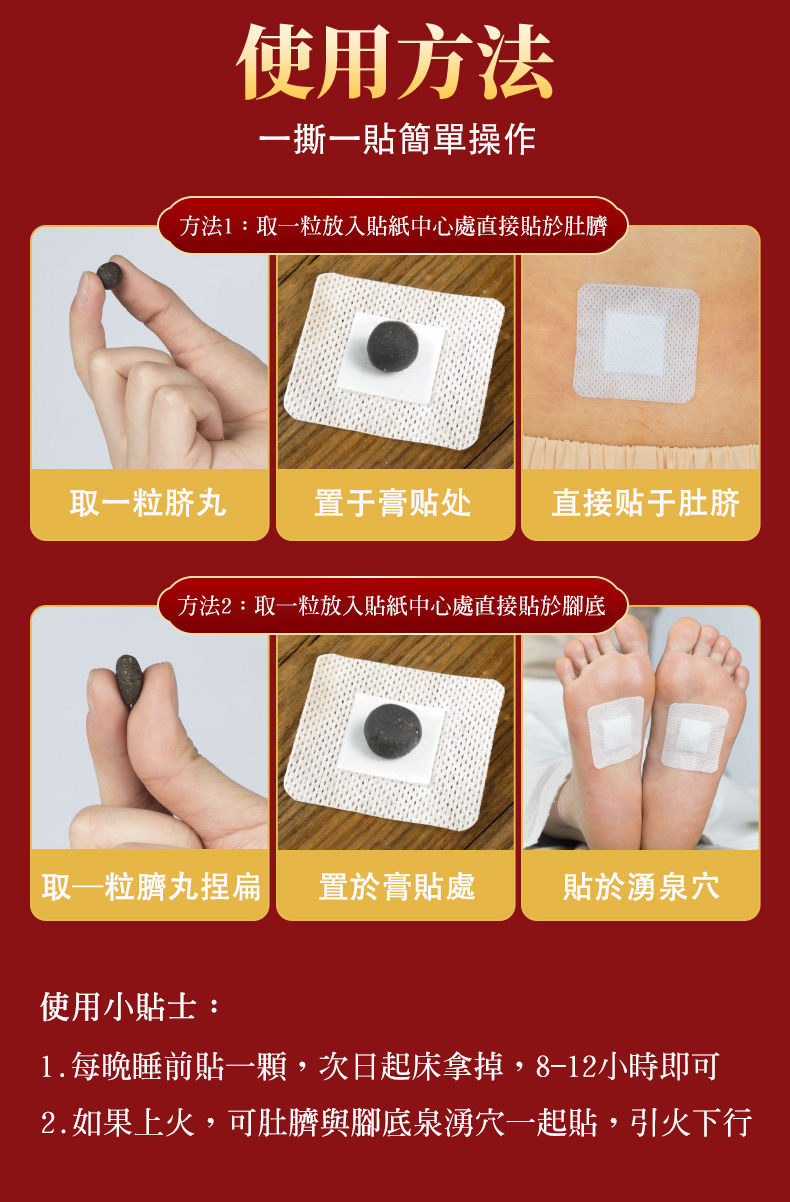 使用方法

一撕一貼簡單操作

方法1：取一粒放入貼紙中心處直接貼於肚臍

取一粒脐丸

置于膏贴处

直接贴于肚脐

方法2：取一粒放入貼紙中心處直接貼於腳底

取一粒臍丸捏扁

置於膏貼處

貼於湧泉穴

使用小貼士：

1.每晚睡前貼一顆，次日起床拿掉，8-12小時即可

2.如果上火，可肚臍與腳底泉湧穴一起貼，引火下行