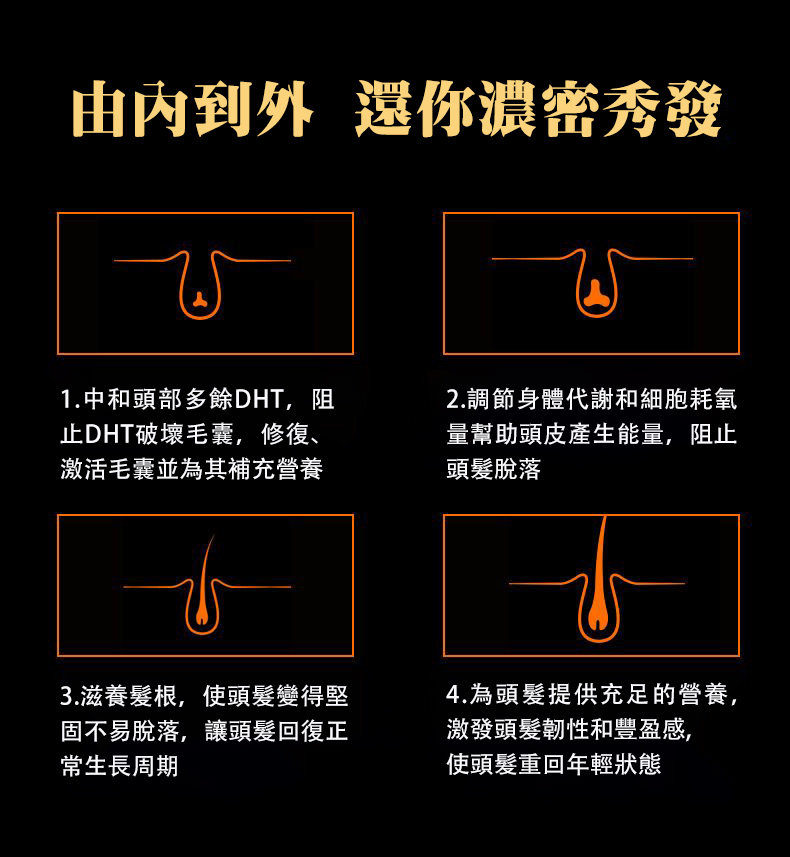 由內到外 還你濃密秀發

1.中和頭部多餘DHT，阻止DHT破壞毛囊，修復、激活毛囊並為其補充營養

2.調節身體代謝和細胞耗氧量幫助頭皮產生能量，阻止頭髮脫落

3.滋養髮根，使頭髮變得堅固不易脫落，讓頭髮回復正常生長周期

4.為頭髮提供充足的營養，激發頭髮韌性和豐盈感，使頭髮重回年輕狀態